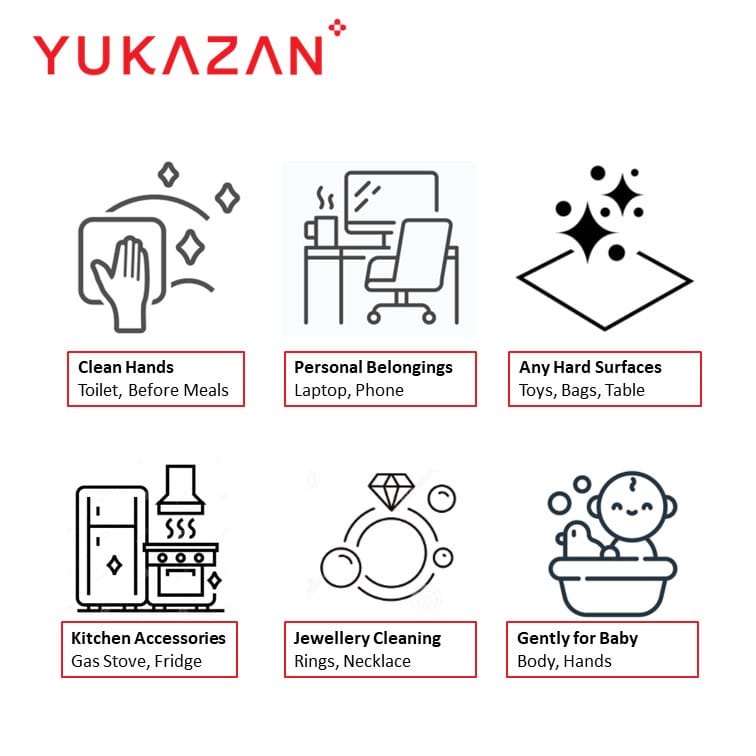 YUKAZAN

Clean Hands
Toilet, Before Meals

Personal Belongings
Laptop, Phone

Any Hard Surfaces
Toys, Bags, Table

Kitchen Accessories
Gas Stove, Fridge

Jewellery Cleaning
Rings, Necklace

Gently for Baby
Body, Hands