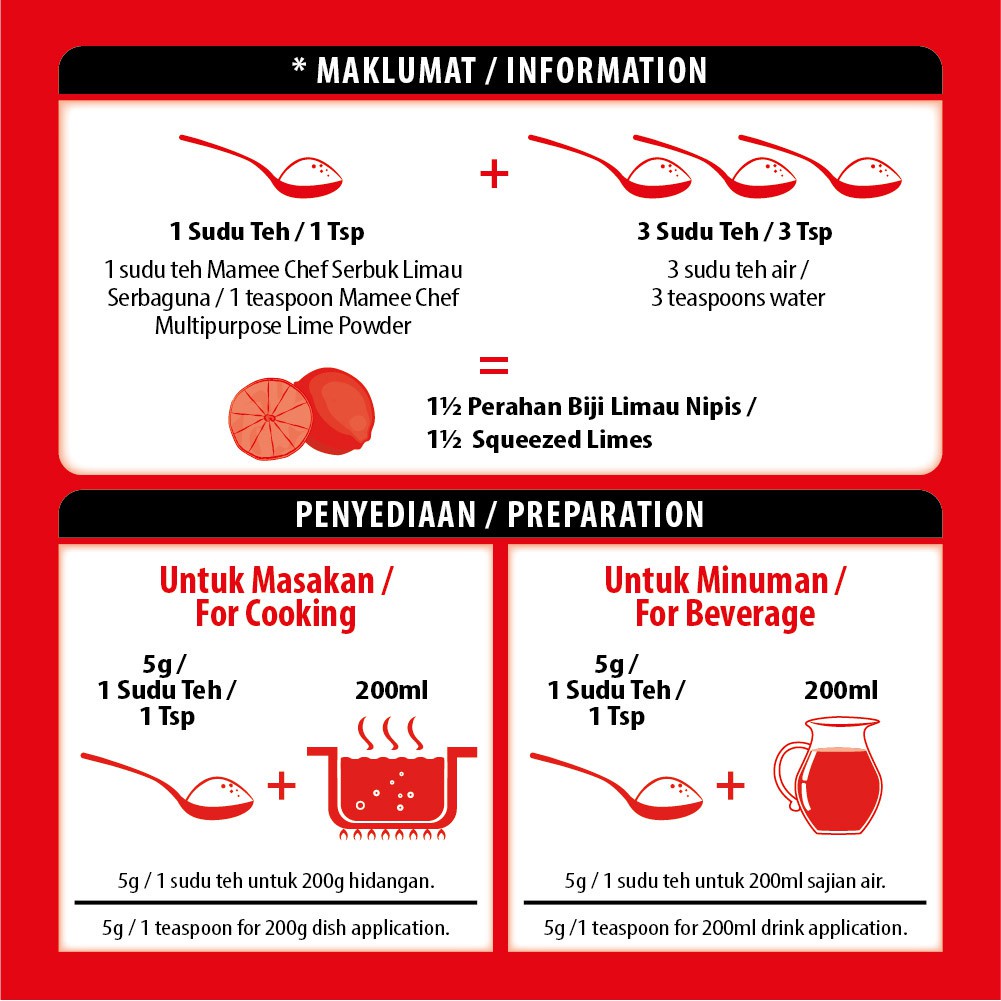 * MAKLUMAT / INFORMATION

1 Sudu Teh / 1 Tsp

1 sudu teh Mamee Chef Serbuk Limau Serbaguna / 1 teaspoon Mamee Chef Multipurpose Lime Powder

+

3 Sudu Teh / 3 Tsp

3 sudu teh air / 3 teaspoons water

=

1½ Perahan Biji Limau Nipis /
1½ Squeezed Limes

PENYEDIAAN / PREPARATION

Untuk Masakan / For Cooking

5g / 1 Sudu Teh / 1 Tsp

+

200ml

5g / 1 sudu teh untuk 200g hidangan.

5g / 1 teaspoon for 200g dish application.

Untuk Minuman / For Beverage

5g / 1 Sudu Teh / 1 Tsp

+

200ml

5g / 1 sudu teh untuk 200ml sajian air.

5g /1 teaspoon for 200ml drink application.