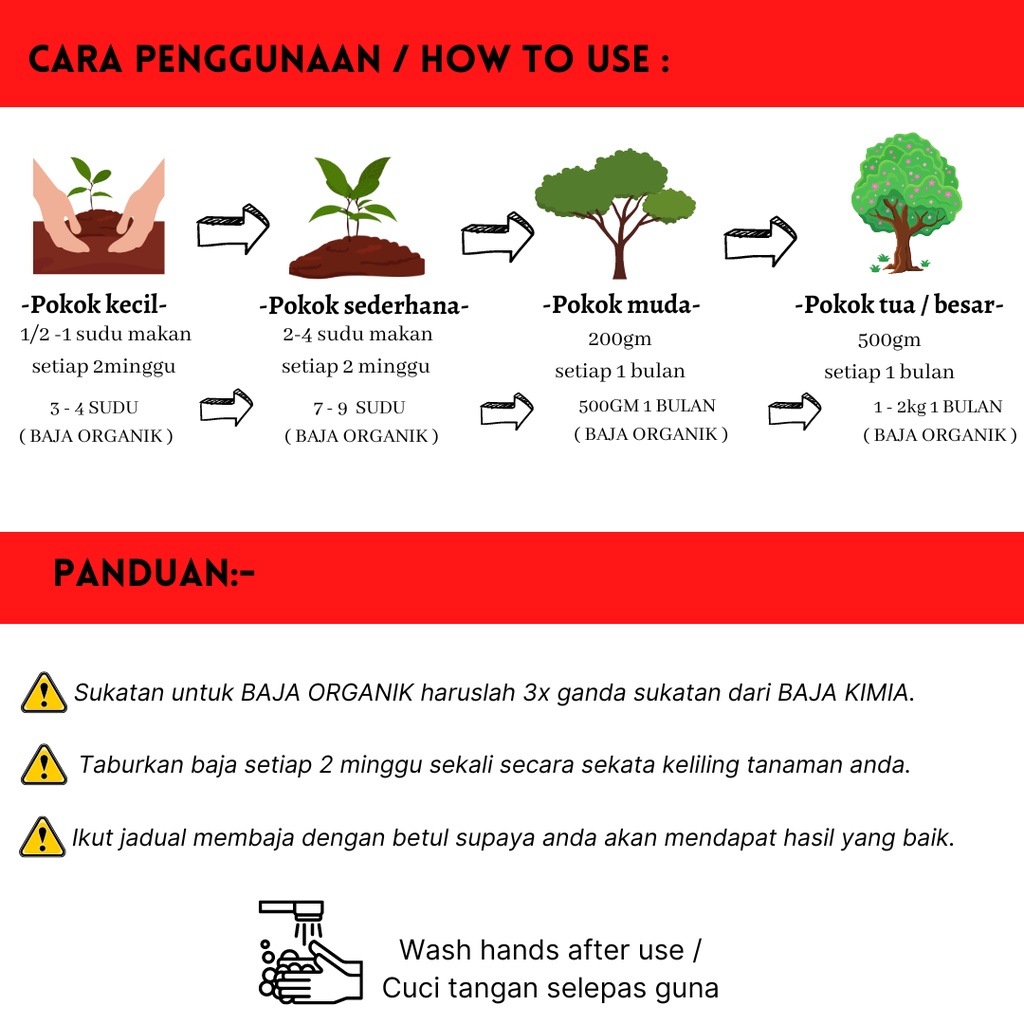 CARA PENGGUNAAN / HOW TO USE :

-Pokok kecil-
1/2 -1 sudu makan
setiap 2minggu
3 - 4 SUDU
( BAJA ORGANIK )

-Pokok sederhana-
2-4 sudu makan
setiap 2 minggu
7 - 9 SUDU
( BAJA ORGANIK )

-Pokok muda-
200gm
setiap 1 bulan
500GM 1 BULAN
( BAJA ORGANIK )

-Pokok tua / besar-
500gm
setiap 1 bulan
1 - 2kg 1 BULAN
( BAJA ORGANIK )

PANDUAN:-

Sukatan untuk BAJA ORGANIK haruslah 3x ganda sukatan dari BAJA KIMIA.

Taburkan baja setiap 2 minggu sekali secara sekata keliling tanaman anda.

Ikut jadual membaja dengan betul supaya anda akan mendapat hasil yang baik.

Wash hands after use /
Cuci tangan selepas guna