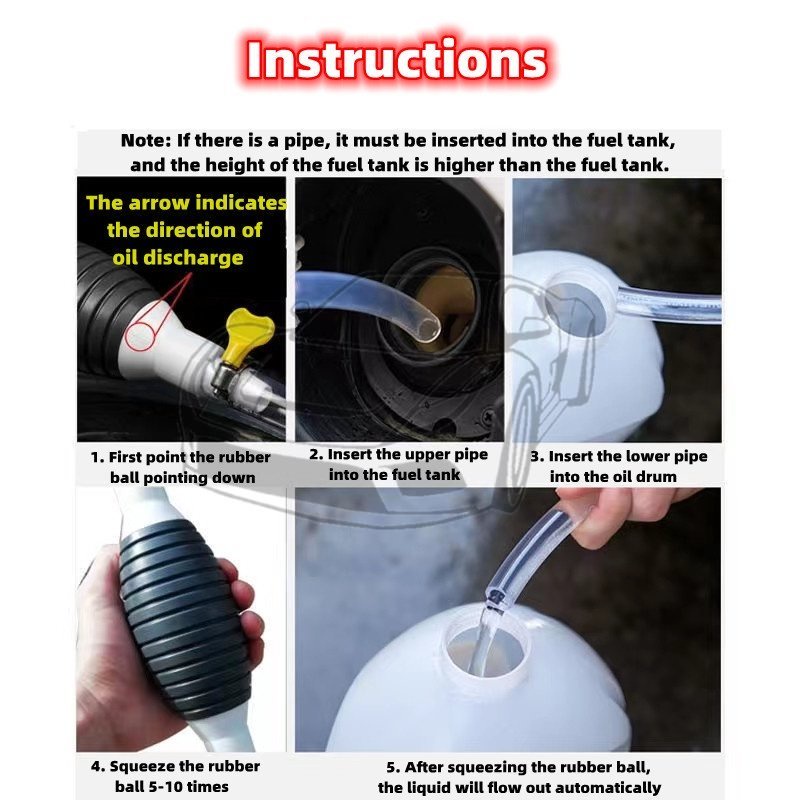 Instructions

Note: If there is a pipe, it must be inserted into the fuel tank, and the height of the fuel tank is higher than the fuel tank.

The arrow indicates the direction of oil discharge

1. First point the rubber ball pointing down

2. Insert the upper pipe into the fuel tank

3. Insert the lower pipe into the oil drum

4. Squeeze the rubber ball 5-10 times

5. After squeezing the rubber ball, the liquid will flow out automatically