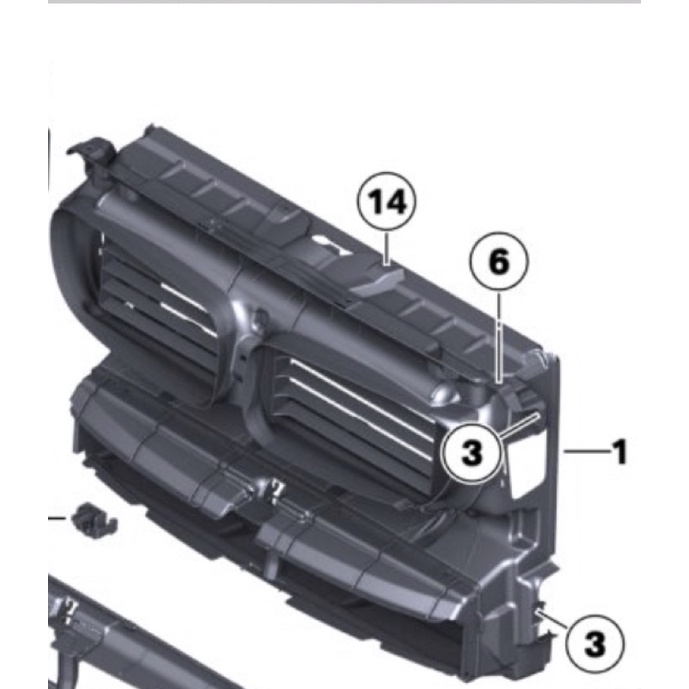 14

6

3

1

3