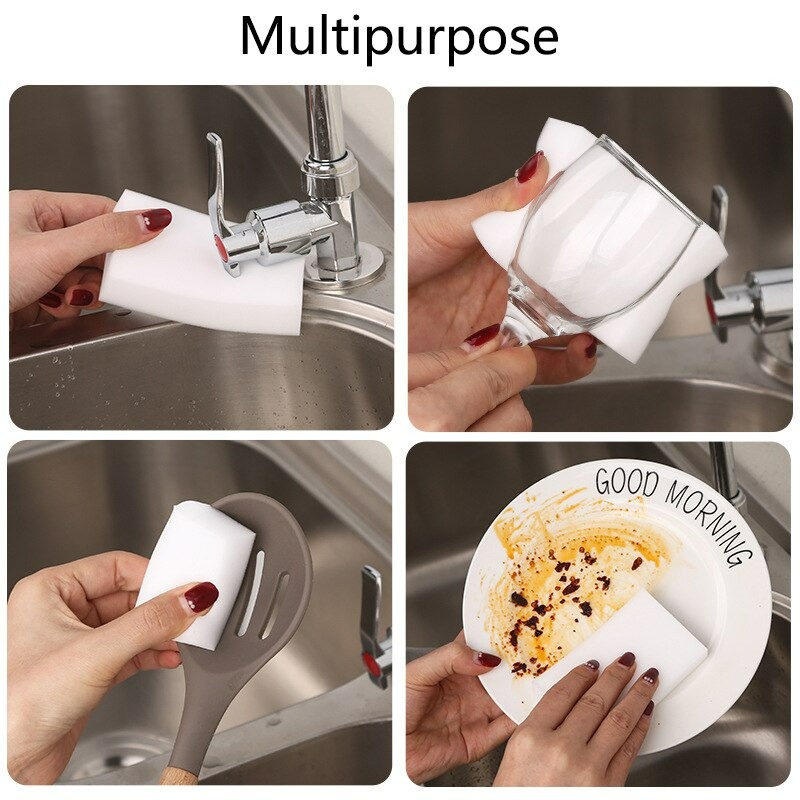 Multipurpose

GOOD MORNING