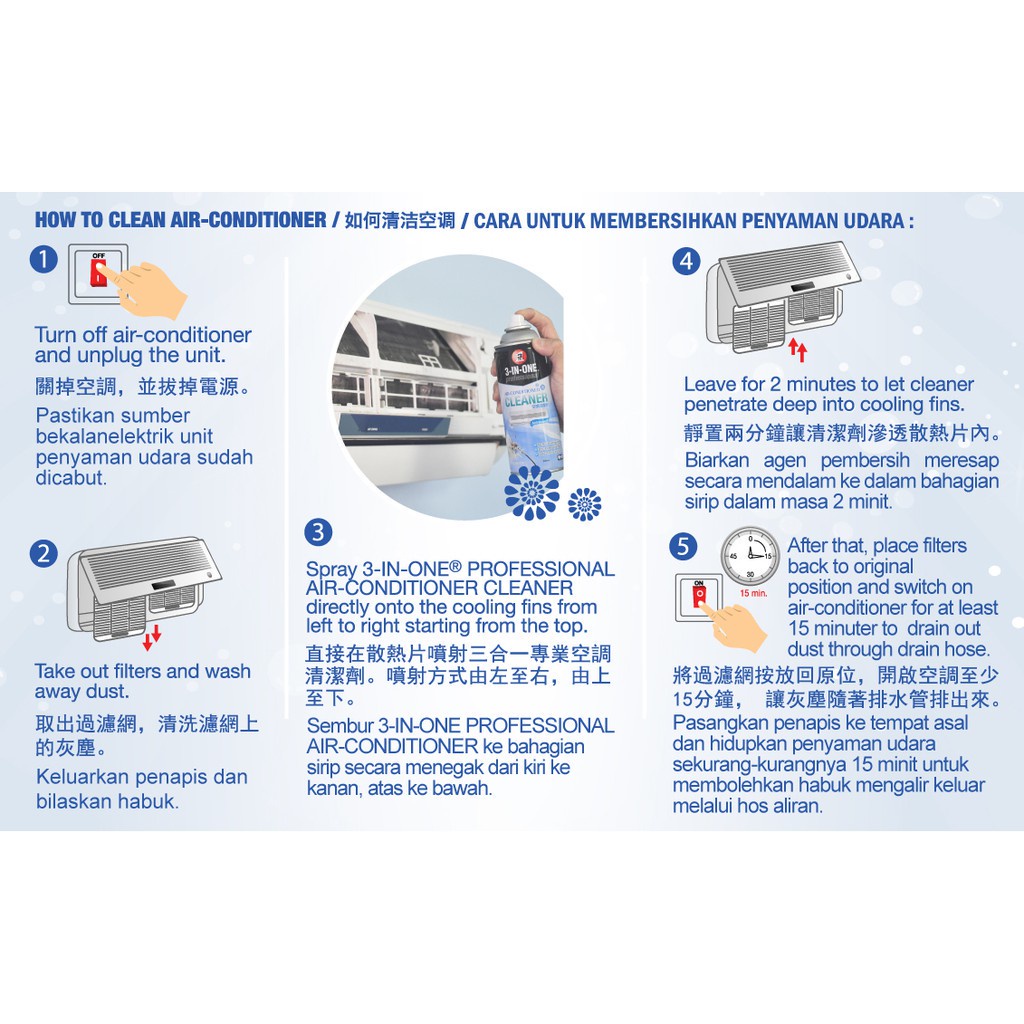 HOW TO CLEAN AIR-CONDITIONER / 如何清洁空调 / CARA UNTUK MEMBERSIHKAN PENYAMAN UDARA :

1
OFF

Turn off air-conditioner and unplug the unit.

關掉空調，並拔掉電源。

Pastikan sumber bekalanelektrik unit penyaman udara sudah dicabut.

2

Take out filters and wash away dust.

取出過濾網，清洗濾網上的灰塵。

Keluarkan penapis dan bilaskan habuk.

3-IN-ONE
CLEANER

3

Spray 3-IN-ONE® PROFESSIONAL AIR-CONDITIONER CLEANER directly onto the cooling fins from left to right starting from the top.

直接在散熱片噴射三合一專業空調清潔劑。噴射方式由左至右，由上至下。

Sembur 3-IN-ONE PROFESSIONAL AIR-CONDITIONER ke bahagian sirip secara menegak dari kiri ke kanan, atas ke bawah.

4

Leave for 2 minutes to let cleaner penetrate deep into cooling fins.

靜置兩分鐘讓清潔劑滲透散熱片內。

Biarkan agen pembersih meresap secara mendalam ke dalam bahagian sirip dalam masa 2 minit.

5
ON
45 15 30
15 min.

After that, place filters back to original position and switch on air-conditioner for at least 15 minuter to drain out dust through drain hose.

將過濾網按放回原位，開啟空調至少15分鐘， 讓灰塵隨著排水管排出來。

Pasangkan penapis ke tempat asal dan hidupkan penyaman udara sekurang-kurangnya 15 minit untuk membolehkan habuk mengalir keluar melalui hos aliran.