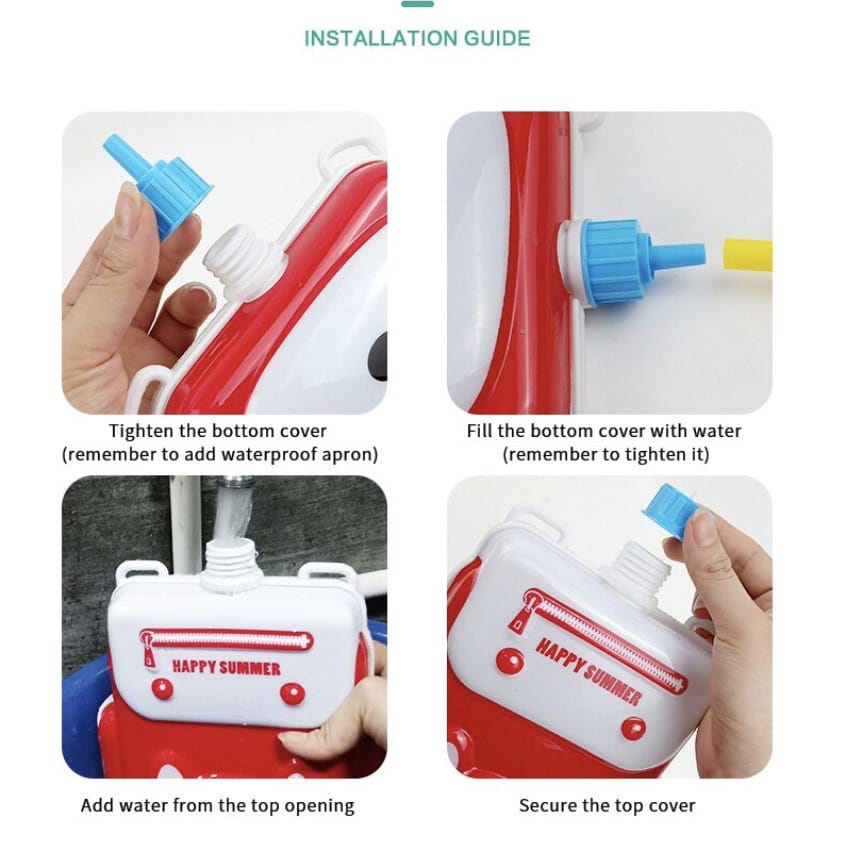 INSTALLATION GUIDE

Tighten the bottom cover (remember to add waterproof apron)

Fill the bottom cover with water (remember to tighten it)

HAPPY SUMMER

Add water from the top opening

HAPPY SUMMER

Secure the top cover