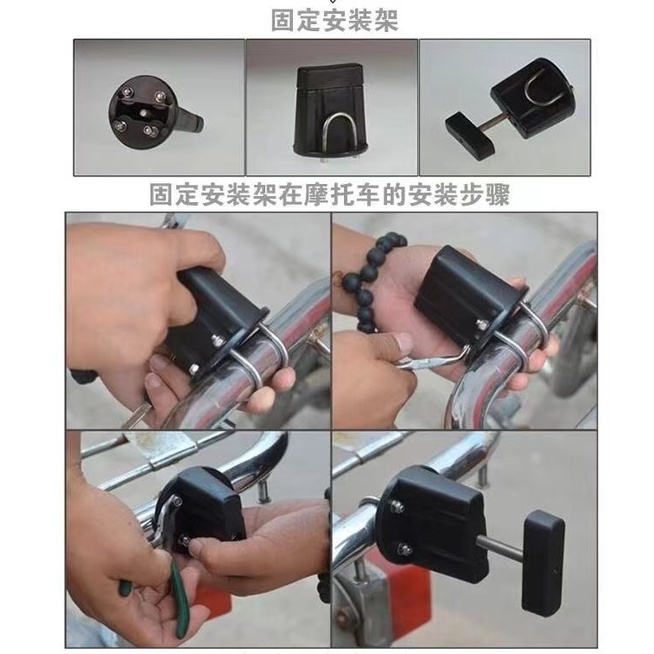 固定安装架

固定安装架在摩托车的安装步骤