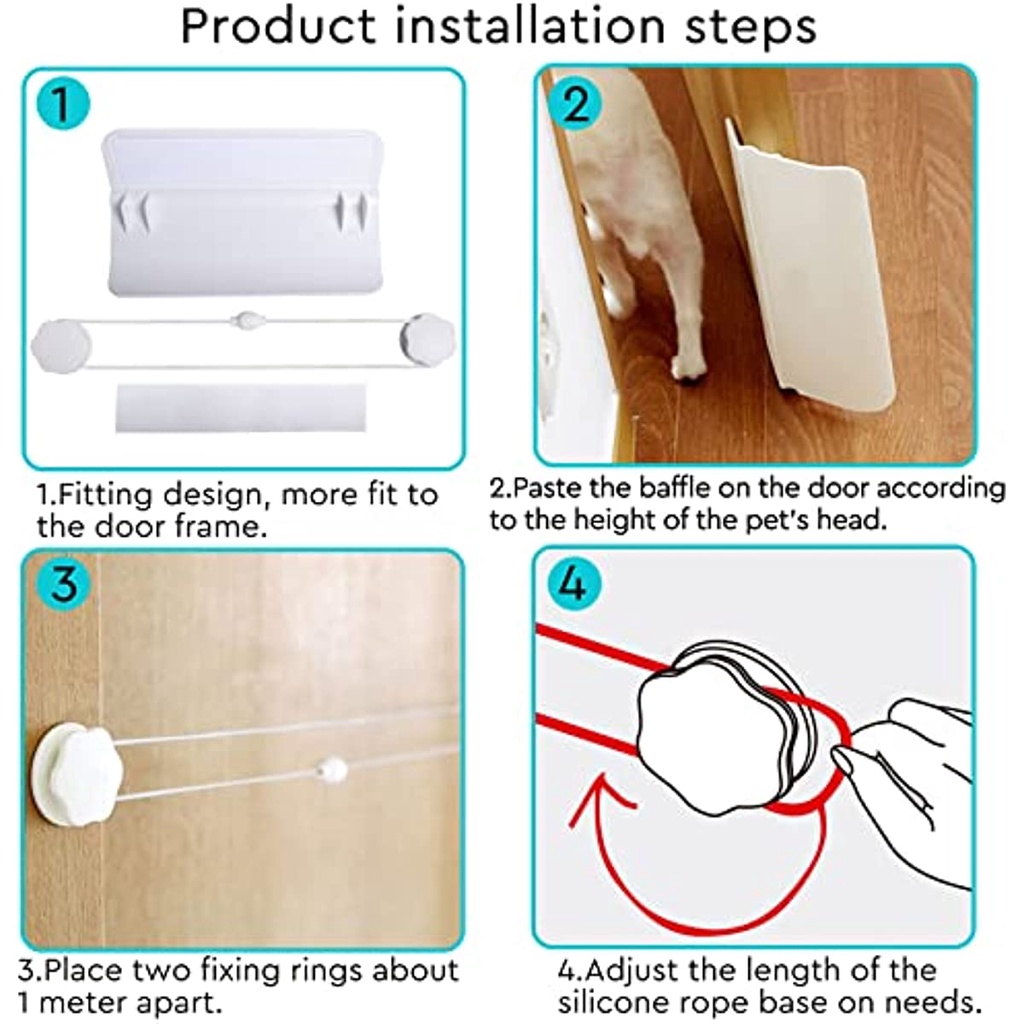 Product installation steps

1

1.Fitting design, more fit to the door frame.

2

2.Paste the baffle on the door according to the height of the pet's head.

3

3.Place two fixing rings about 1 meter apart.

4

4.Adjust the length of the silicone rope base on needs.