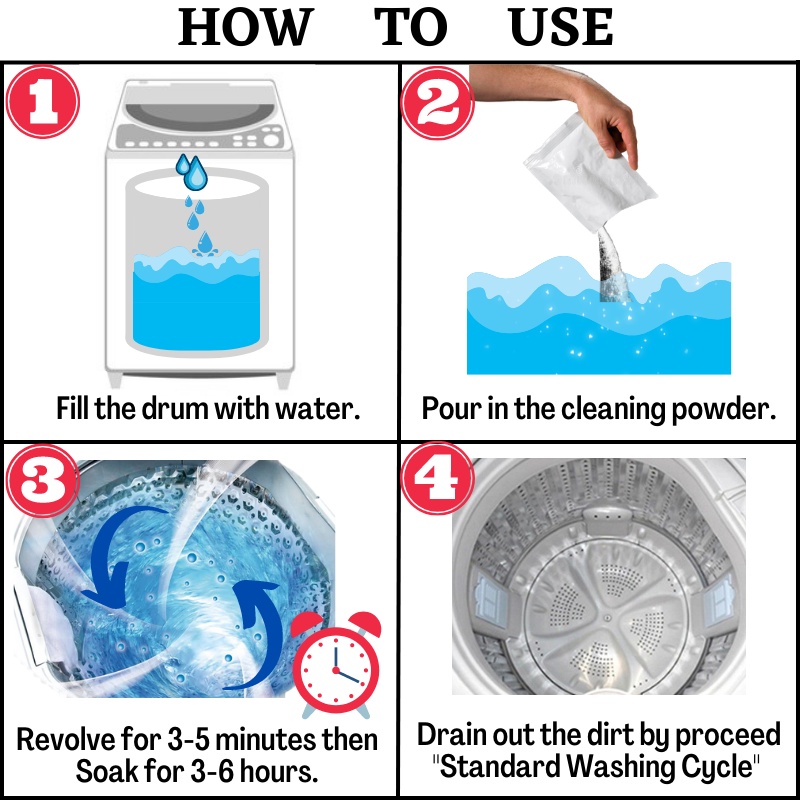 HOW TO USE

1

Fill the drum with water.

2

Pour in the cleaning powder.

3

Revolve for 3-5 minutes then Soak for 3-6 hours.

4

Drain out the dirt by proceed "Standard Washing Cycle"