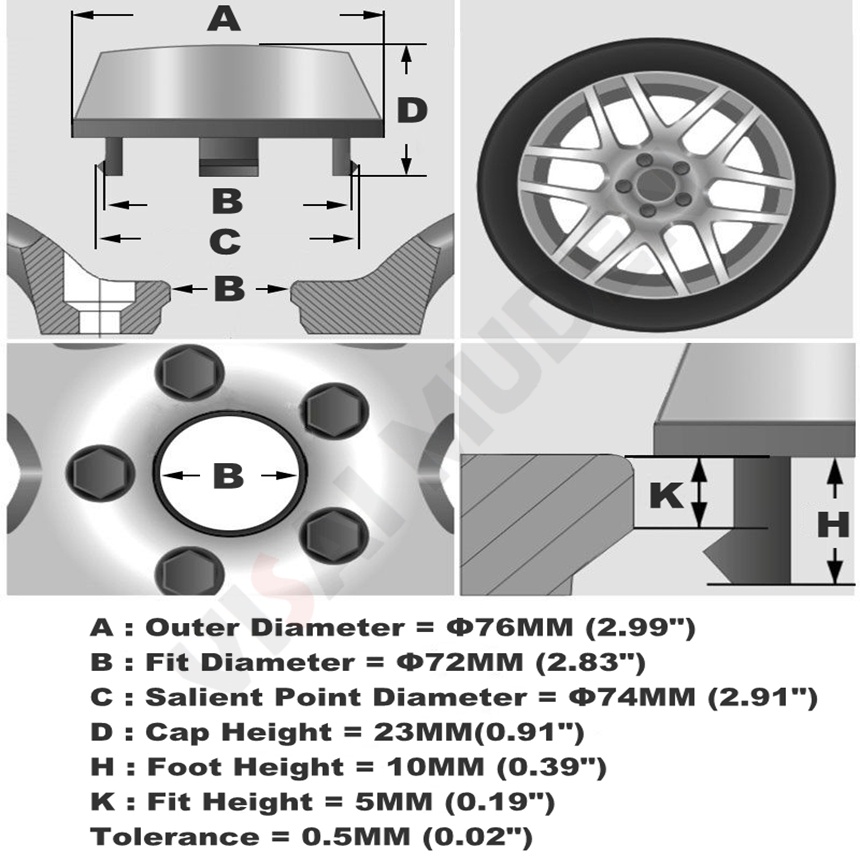 A

D

B

C

B

B

K

H

USAIMUDE

A : Outer Diameter = Φ76MM (2.99")
B : Fit Diameter = Φ72MM (2.83")
C : Salient Point Diameter = Φ74MM (2.91")
D : Cap Height = 23MM(0.91")
H : Foot Height = 10MM (0.39")
K : Fit Height = 5MM (0.19")
Tolerance = 0.5MM (0.02")