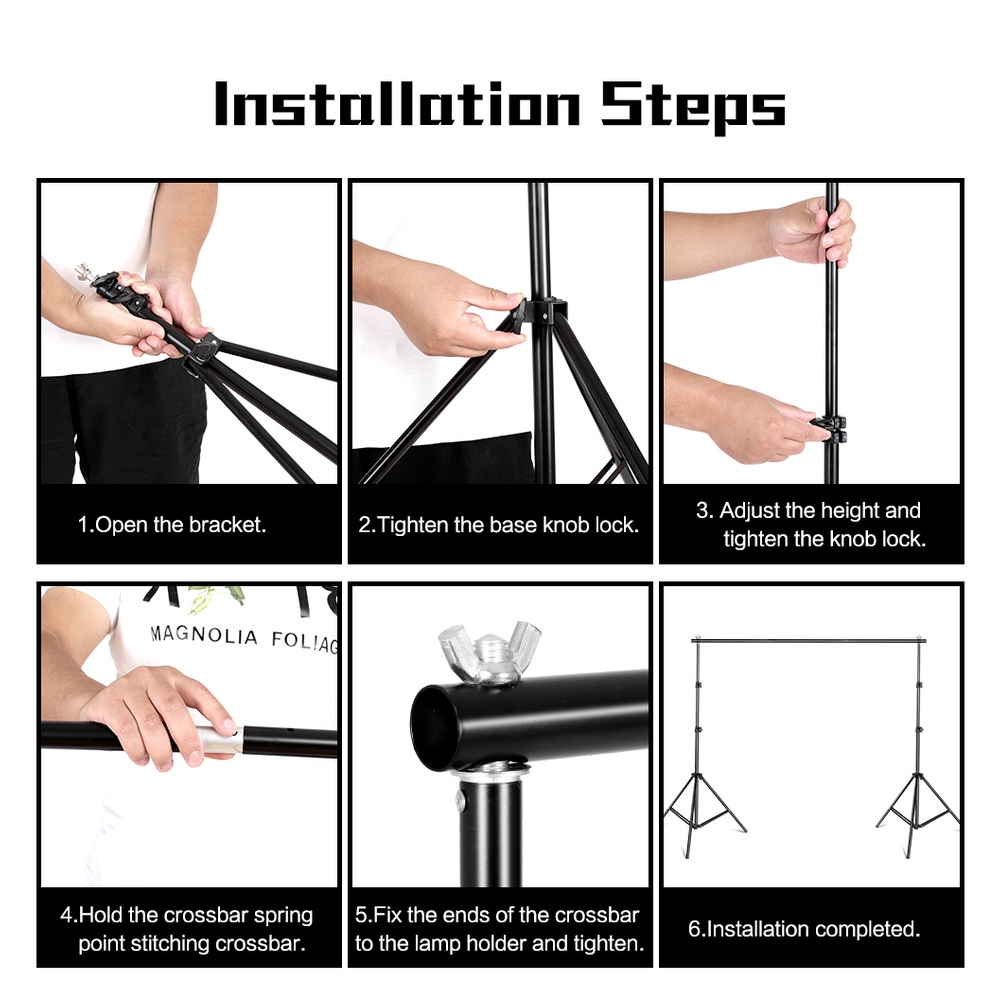 Installation Steps

1.Open the bracket.

2.Tighten the base knob lock.

3. Adjust the height and tighten the knob lock.

MAGNOLIA FOLIAG

4.Hold the crossbar spring point stitching crossbar.

5.Fix the ends of the crossbar to the lamp holder and tighten.

6.Installation completed.