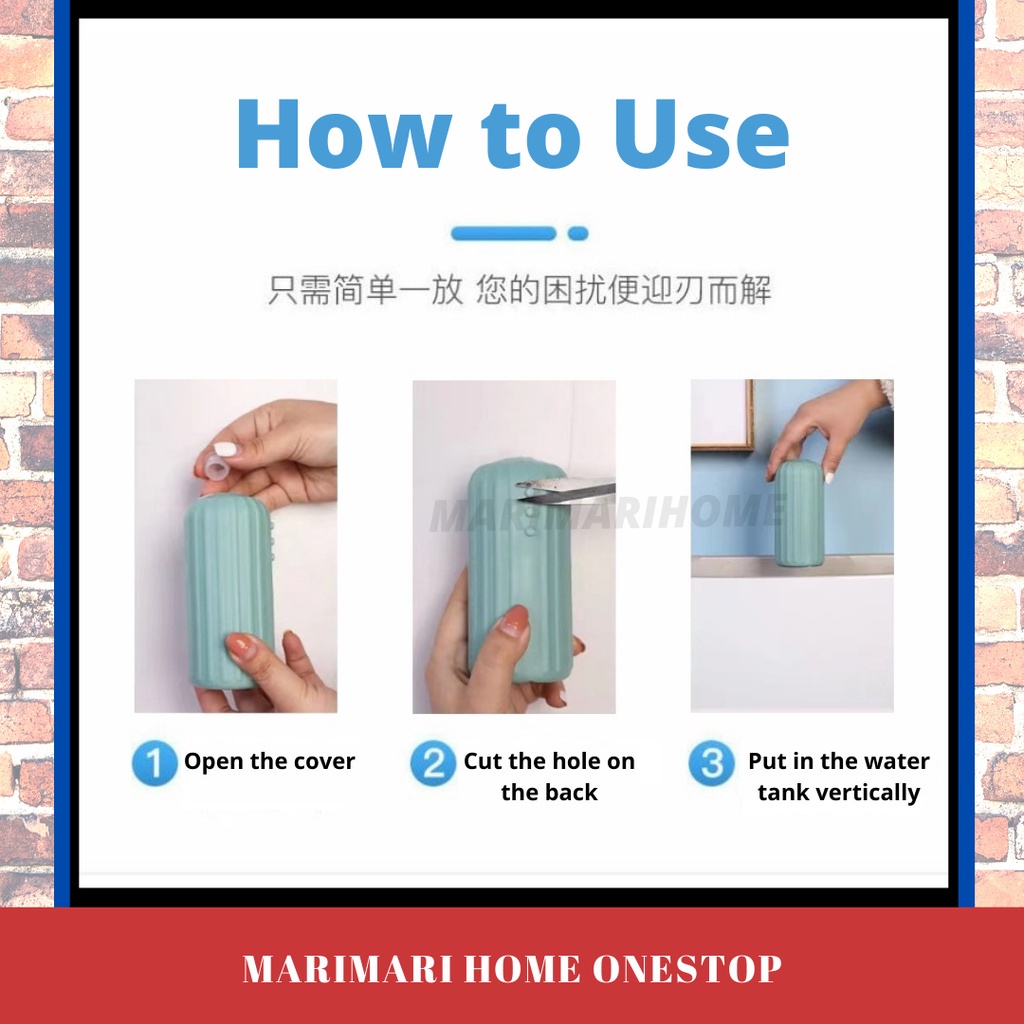 How to Use

只需简单一放 您的困扰便迎刃而解

MARIMARIHOME

1 Open the cover

2 Cut the hole on the back

3 Put in the water tank vertically

MARIMARI HOME ONESTOP