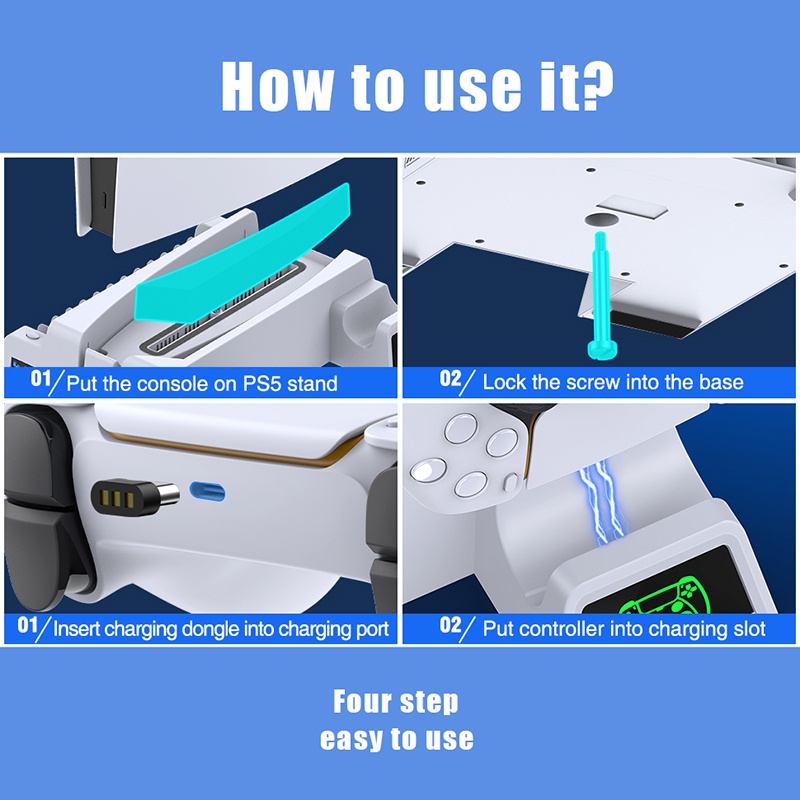 How to use it?

01/ Put the console on PS5 stand

02/ Lock the screw into the base

01/ Insert charging dongle into charging port

02/ Put controller into charging slot

Four step
easy to use