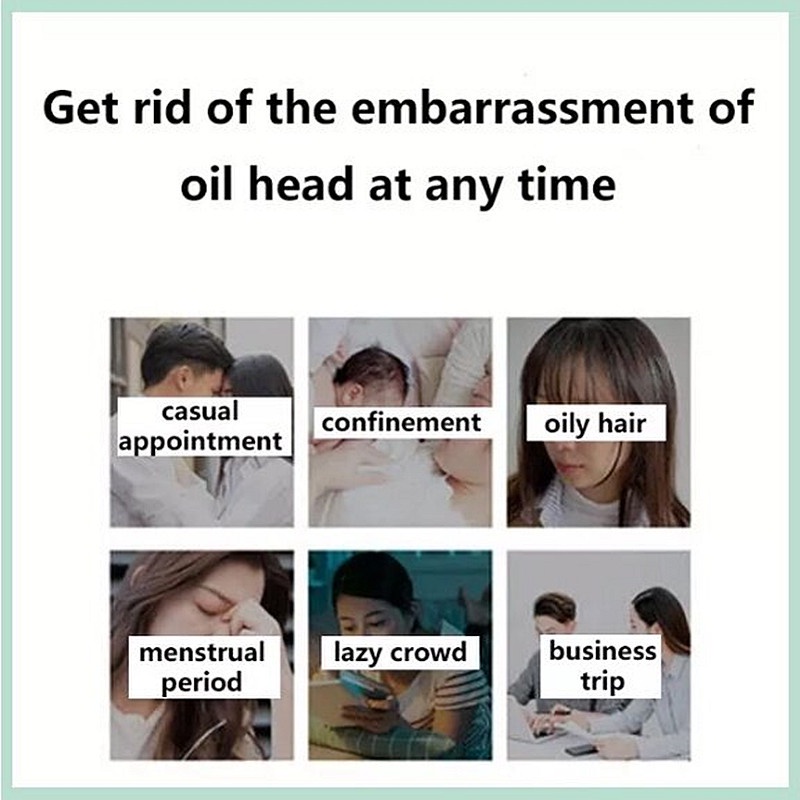 Get rid of the embarrassment of oil head at any time

casual appointment

confinement

oily hair

menstrual period

lazy crowd

business trip