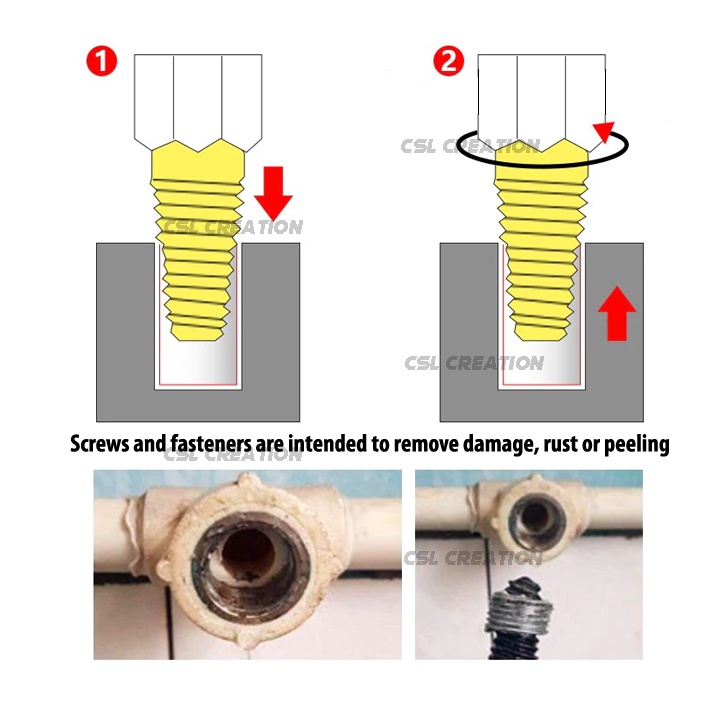 1

2

CSL CREATION

CSL CREATION

CSL CREATION

Screws and fasteners are intended to remove damage, rust or peeling

CSL CREATION

CSL CREATION