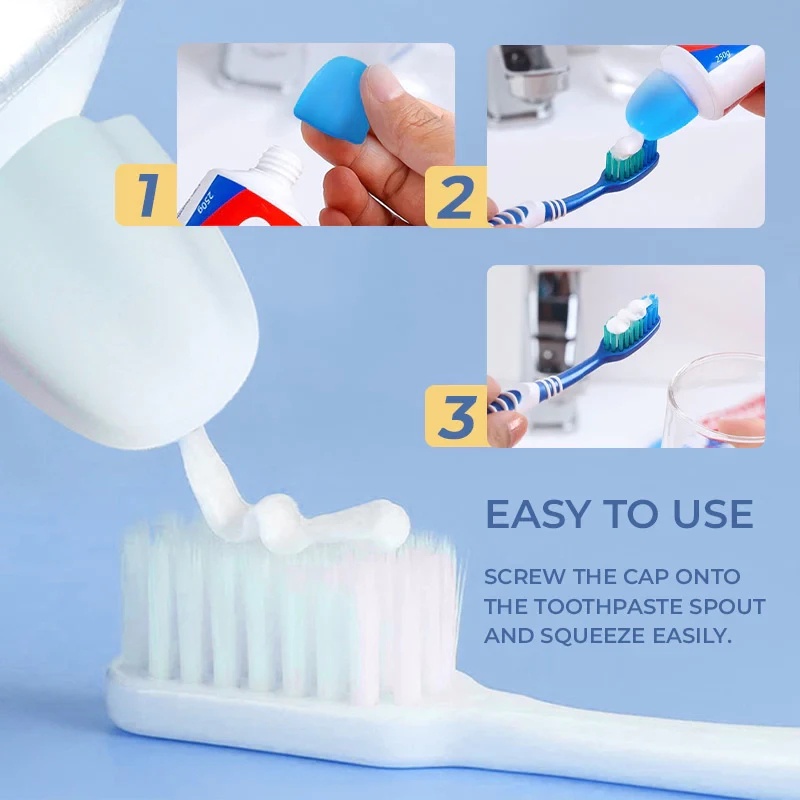 1

250g

2

250g

3

EASY TO USE

SCREW THE CAP ONTO THE TOOTHPASTE SPOUT AND SQUEEZE EASILY.