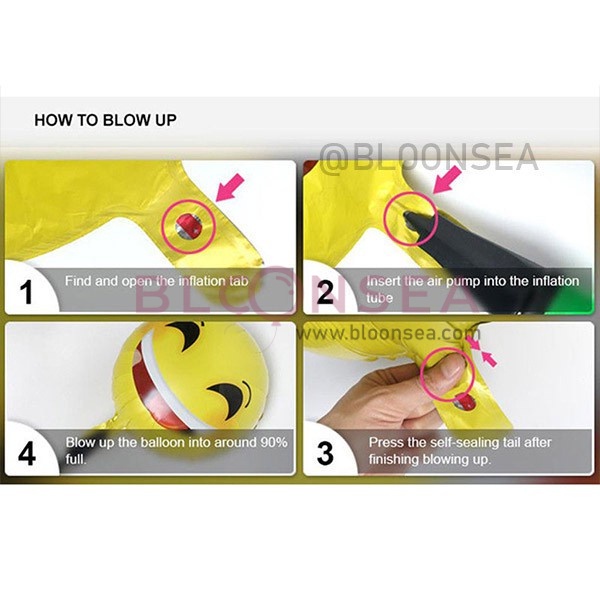 HOW TO BLOW UP

@BLOONSEA

1 Find and open the inflation tab

2 Insert the air pump into the inflation tube

BLOONSEA
www.bloonsea.com

4 Blow up the balloon into around 90% full.

3 Press the self-sealing tail after finishing blowing up.