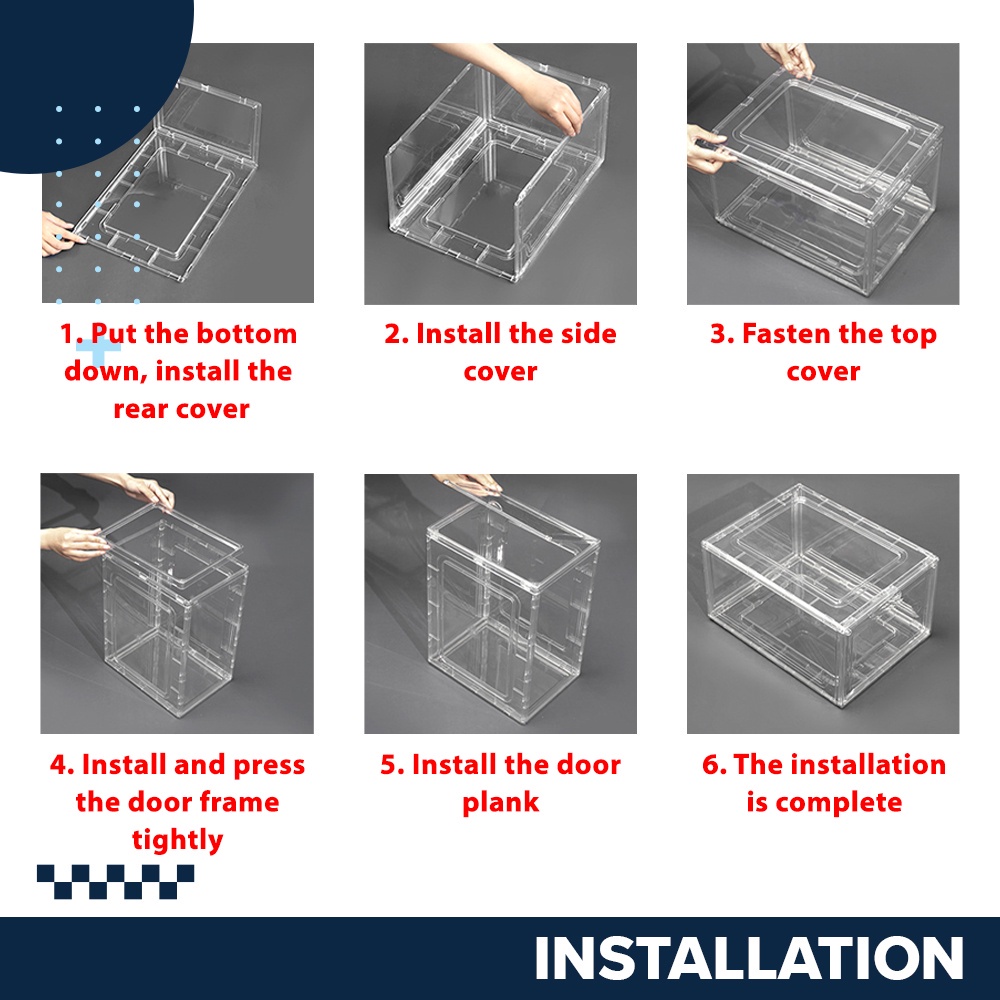 1. Put the bottom down, install the rear cover

2. Install the side cover

3. Fasten the top cover

4. Install and press the door frame tightly

5. Install the door plank

6. The installation is complete

INSTALLATION