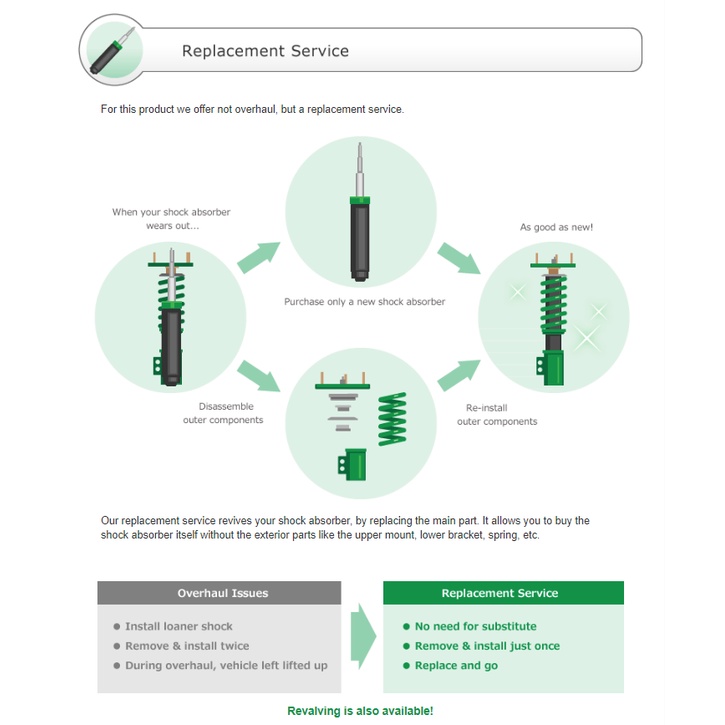 Replacement Service

For this product we offer not overhaul, but a replacement service.

When your shock absorber wears out...

Purchase only a new shock absorber

As good as new!

Disassemble outer components

Re-install outer components

Our replacement service revives your shock absorber, by replacing the main part. It allows you to buy the shock absorber itself without the exterior parts like the upper mount, lower bracket, spring, etc.

Overhaul Issues

● Install loaner shock
● Remove & install twice
● During overhaul, vehicle left lifted up

Replacement Service

● No need for substitute
● Remove & install just once
● Replace and go

Revalving is also available!