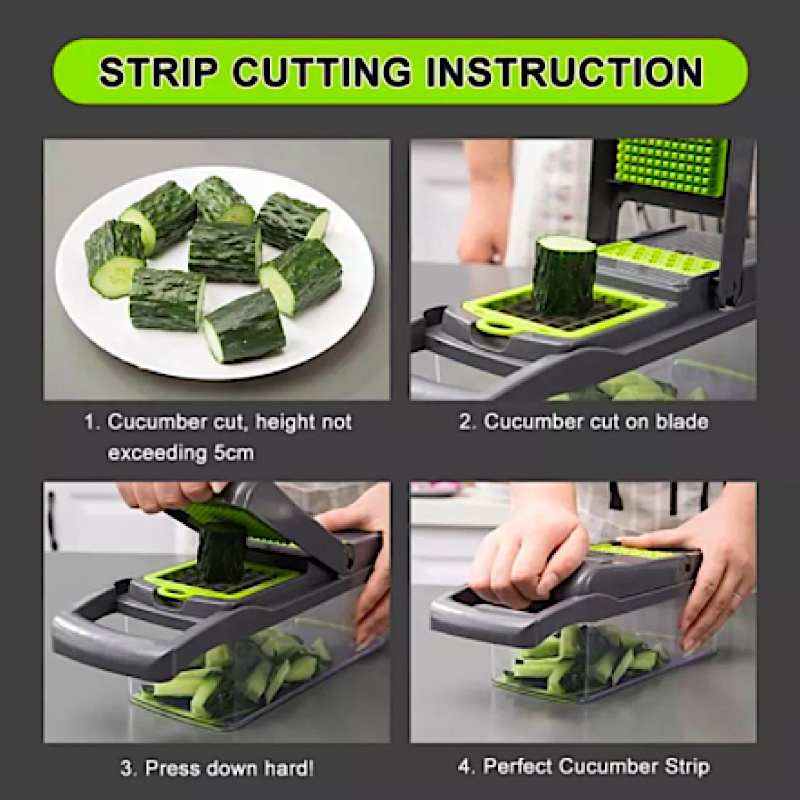 STRIP CUTTING INSTRUCTION

1. Cucumber cut, height not exceeding 5cm

2. Cucumber cut on blade

3. Press down hard!

4. Perfect Cucumber Strip