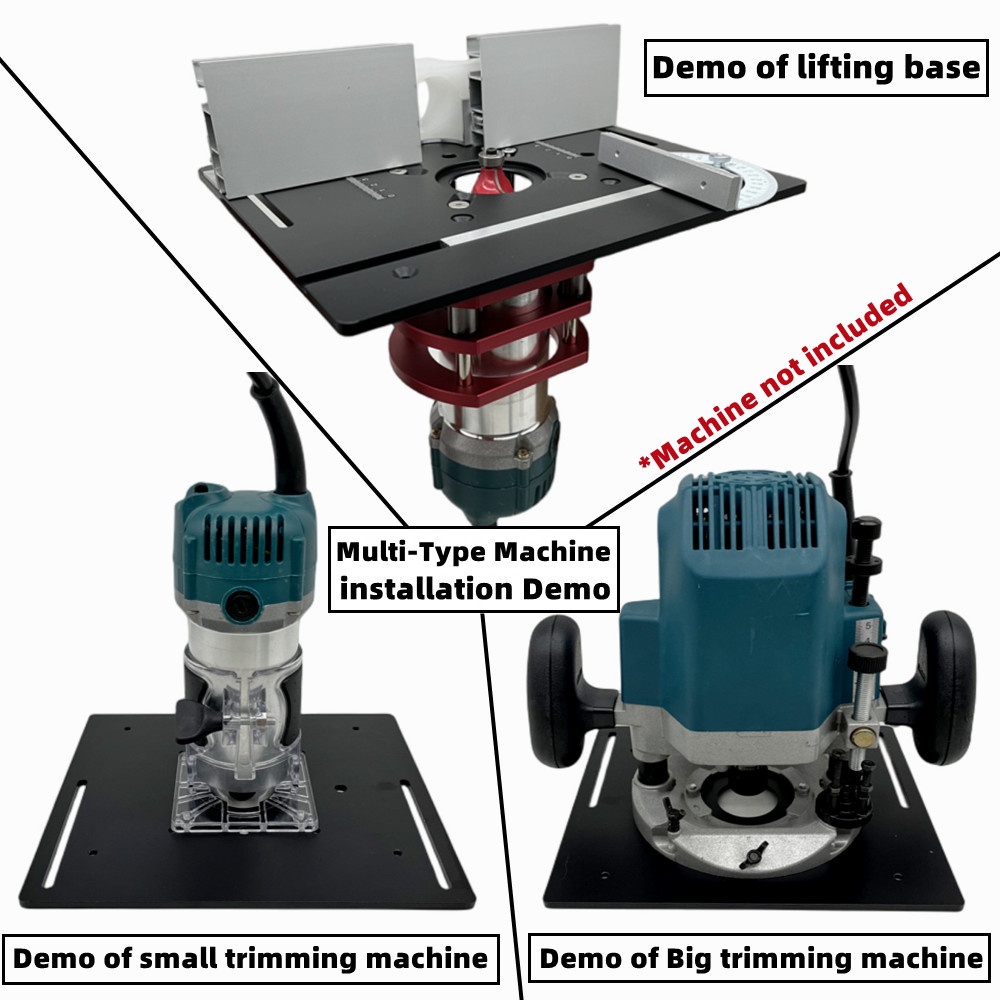 Demo of lifting base

*Machine not included

Multi-Type Machine installation Demo

Demo of small trimming machine

Demo of Big trimming machine