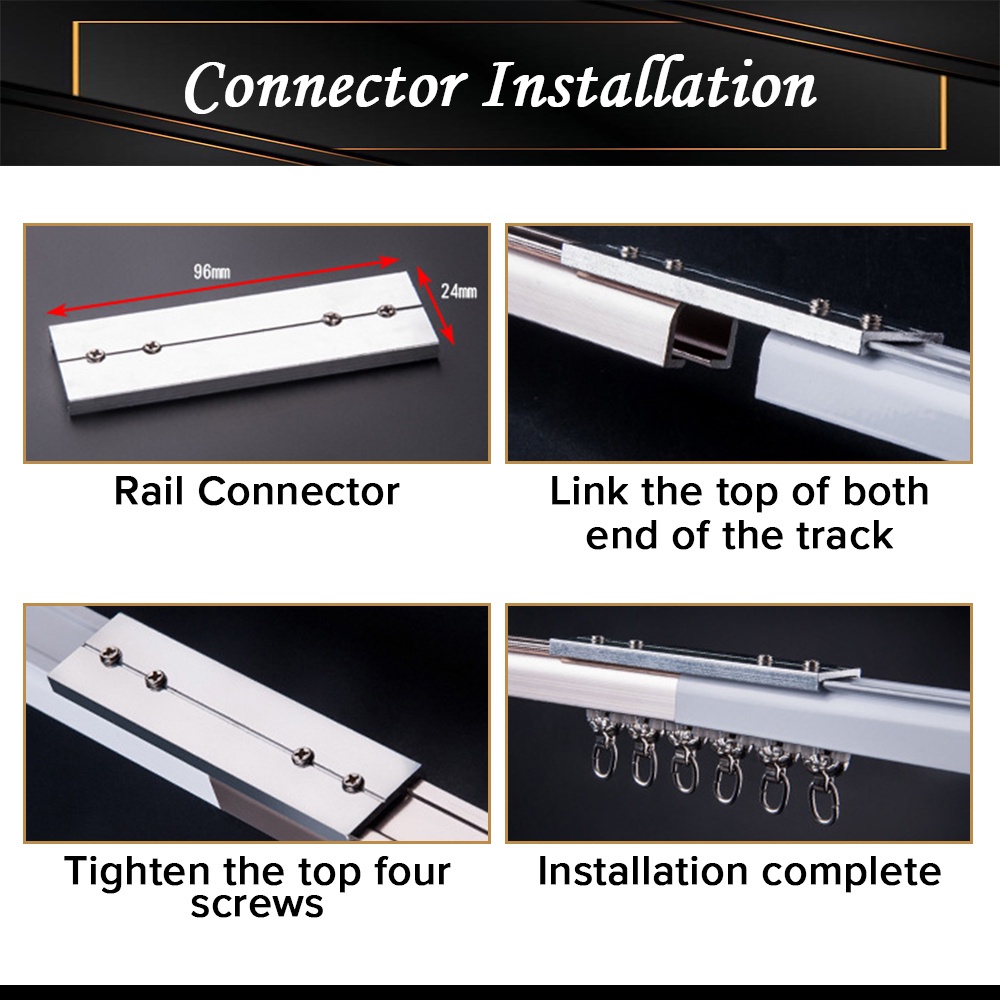 Connector Installation

96mm

24mm

Rail Connector

Link the top of both end of the track

Tighten the top four screws

Installation complete