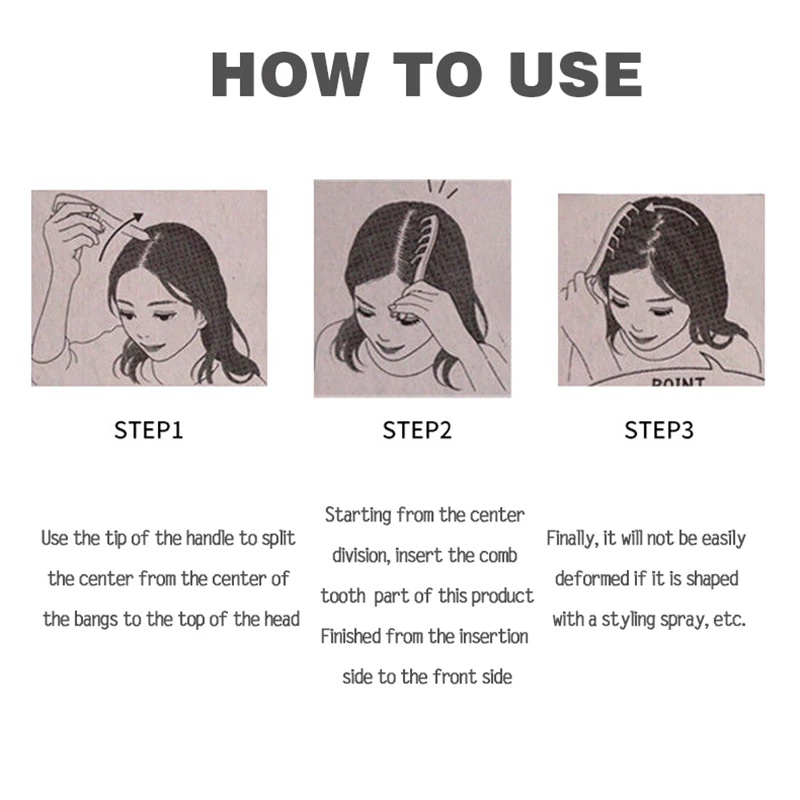 HOW TO USE

POINT

STEP1

STEP2

STEP3

Use the tip of the handle to split the center from the center of the bangs to the top of the head

Starting from the center division, insert the comb tooth part of this product Finished from the insertion side to the front side

Finally, it will not be easily deformed if it is shaped with a styling spray, etc.