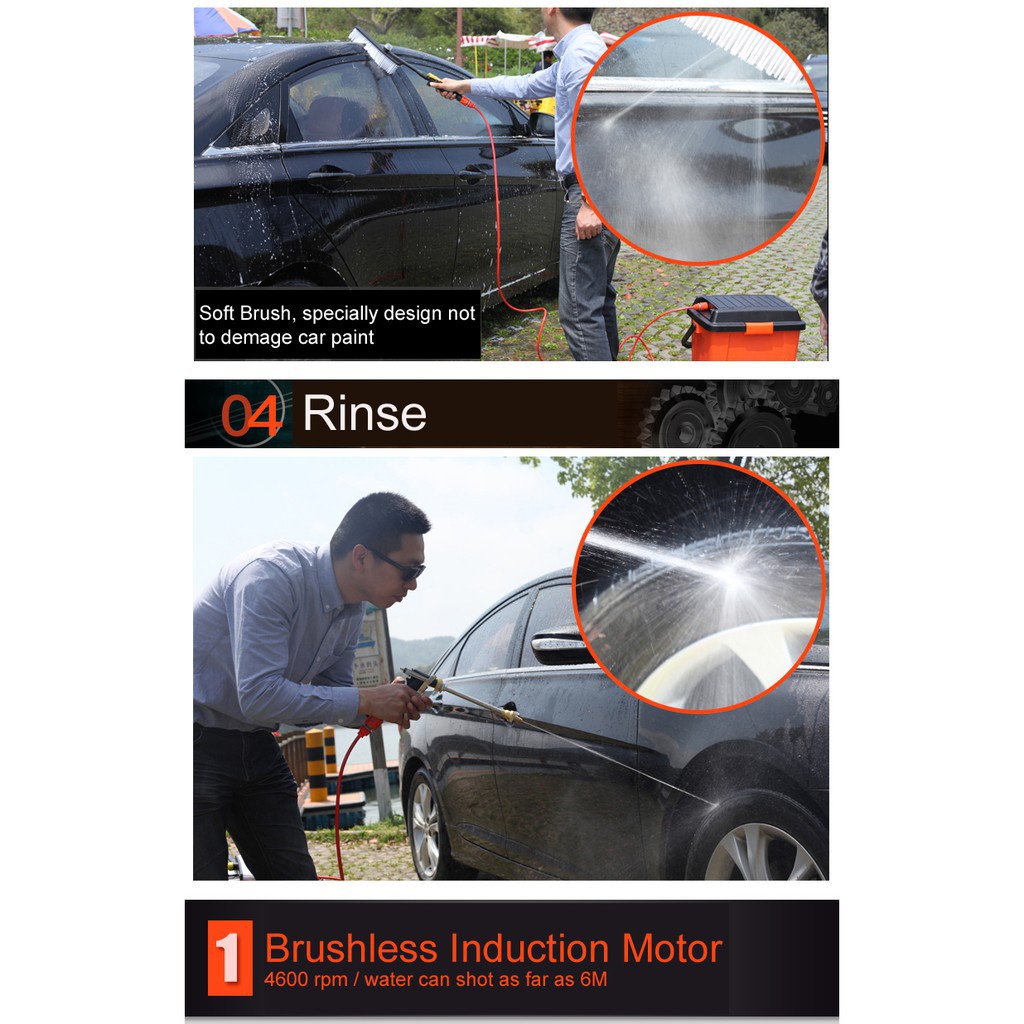 Soft Brush, specially design not to demage car paint

04 Rinse

1 Brushless Induction Motor
4600 rpm / water can shot as far as 6M