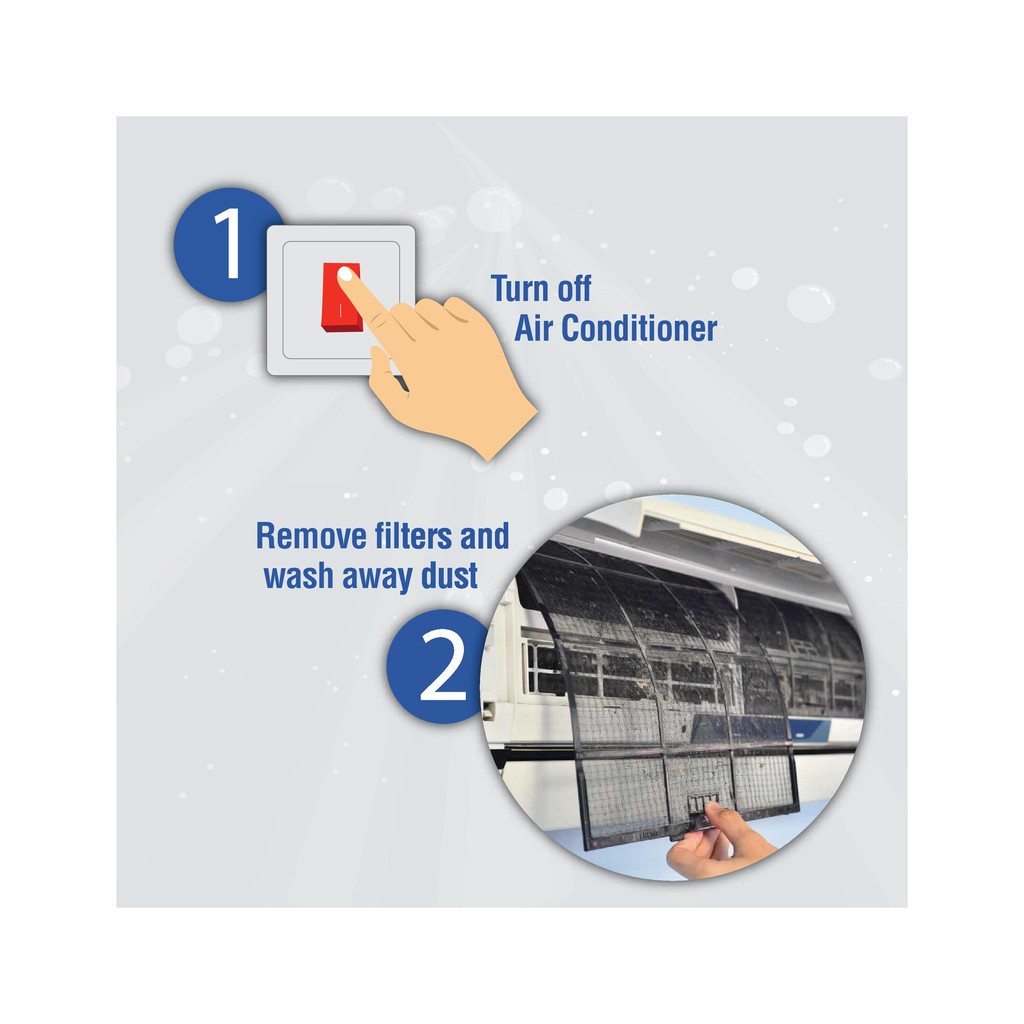 1

Turn off
Air Conditioner

Remove filters and
wash away dust

2