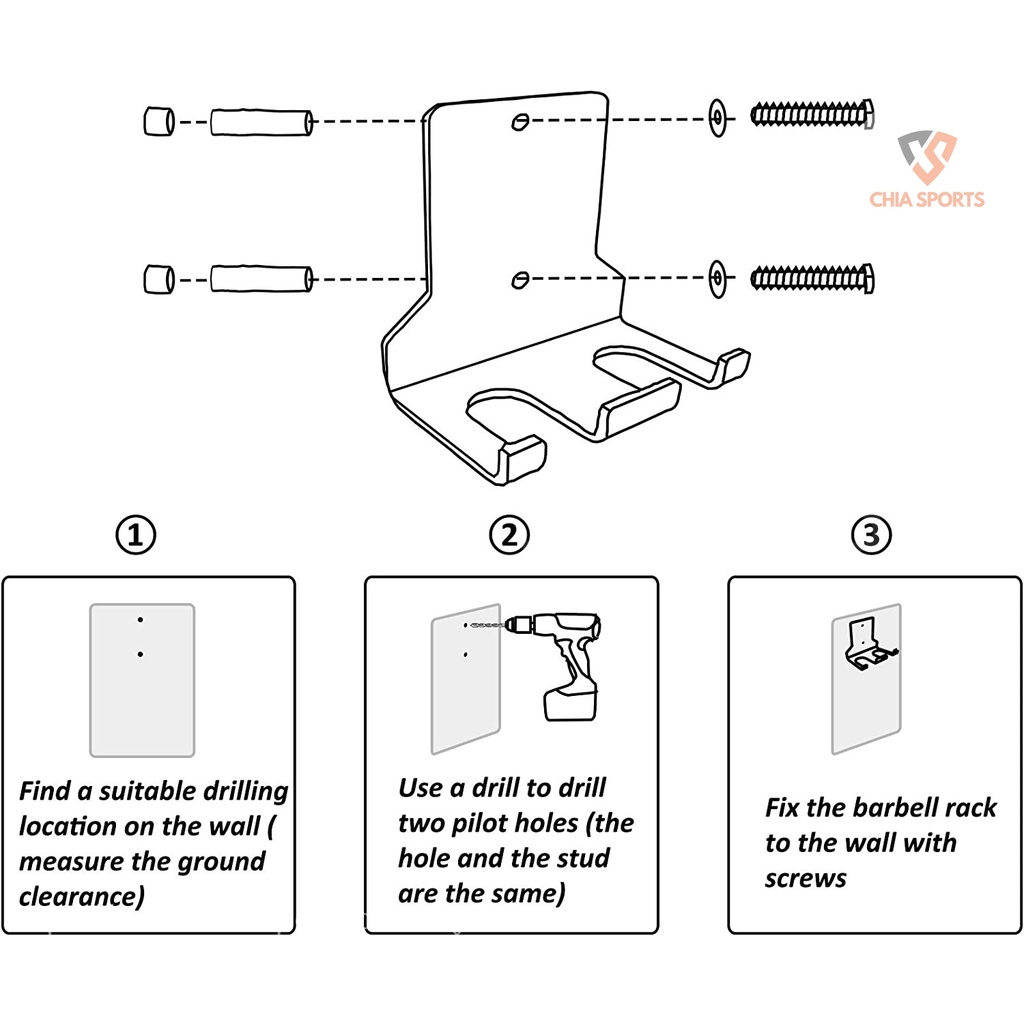 CHIA SPORTS

①

Find a suitable drilling location on the wall ( measure the ground clearance)

②

Use a drill to drill two pilot holes (the hole and the stud are the same)

③

Fix the barbell rack to the wall with screws