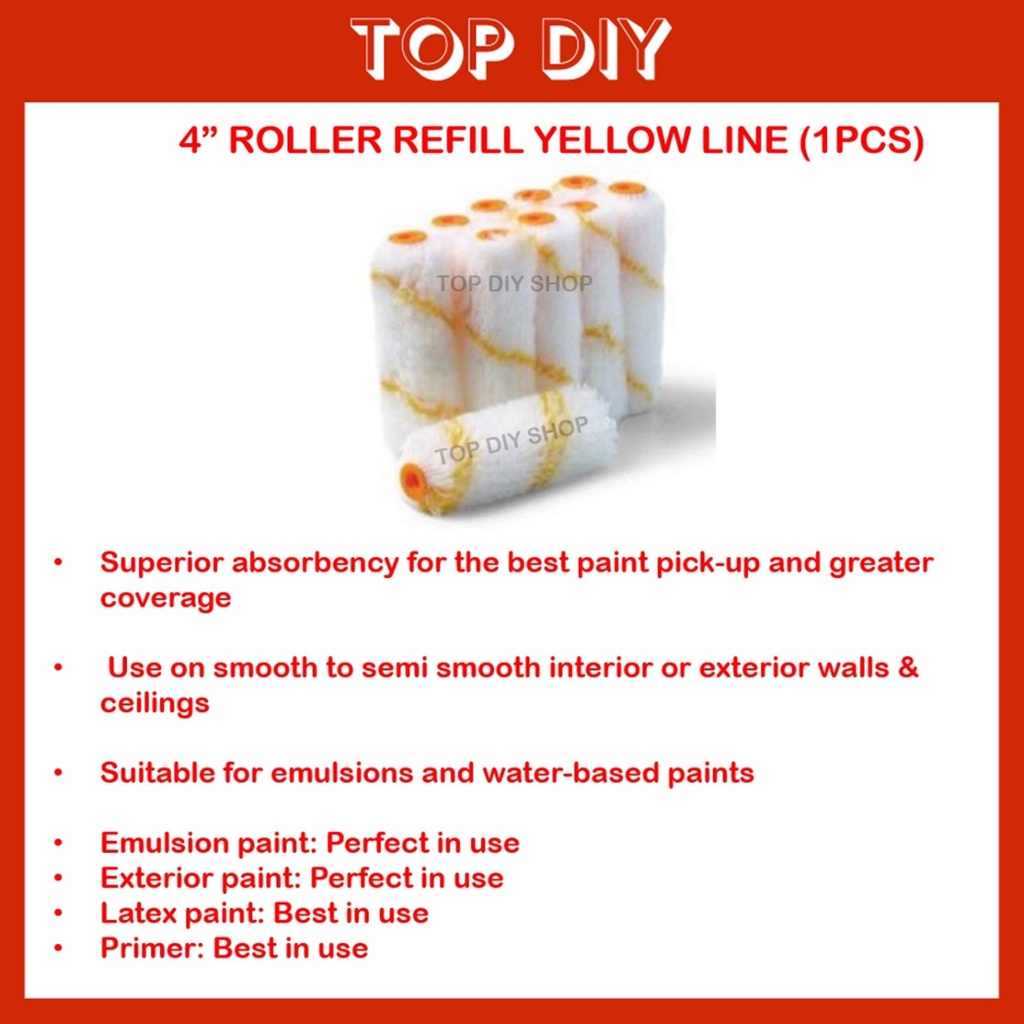 TOP DIY

4” ROLLER REFILL YELLOW LINE (1PCS)

TOP DIY SHOP

TOP DIY SHOP

• Superior absorbency for the best paint pick-up and greater coverage

• Use on smooth to semi smooth interior or exterior walls & ceilings

• Suitable for emulsions and water-based paints

• Emulsion paint: Perfect in use
• Exterior paint: Perfect in use
• Latex paint: Best in use
• Primer: Best in use