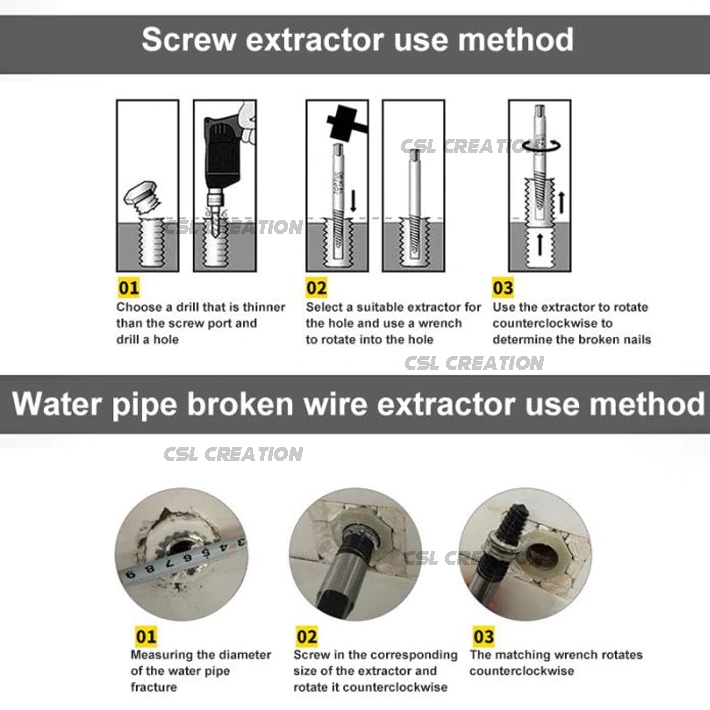 Screw extractor use method

CSL CREATIO

CSL CREATION

01
Choose a drill that is thinner than the screw port and drill a hole

02
Select a suitable extractor for the hole and use a wrench to rotate into the hole

03
Use the extractor to rotate counterclockwise to determine the broken nails

CSL CREATION

Water pipe broken wire extractor use method

CSL CREATION

3 4 5 6 7 8 9

CSL CR

01
Measuring the diameter of the water pipe fracture

02
Screw in the corresponding size of the extractor and rotate it counterclockwise

03
The matching wrench rotates counterclockwise