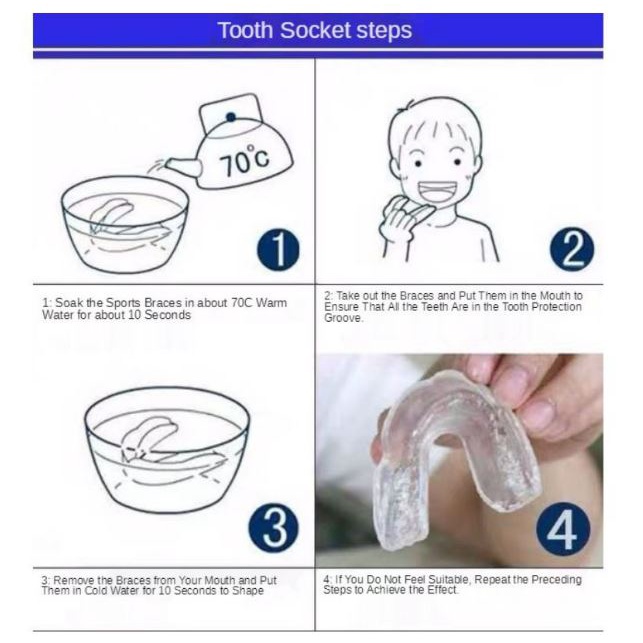 Tooth Socket steps

70°C

1

2

1: Soak the Sports Braces in about 70C Warm Water for about 10 Seconds

2: Take out the Braces and Put Them in the Mouth to Ensure That All the Teeth Are in the Tooth Protection Groove.

3

4

3: Remove the Braces from Your Mouth and Put Them in Cold Water for 10 Seconds to Shape

4: If You Do Not Feel Suitable, Repeat the Preceding Steps to Achieve the Effect.