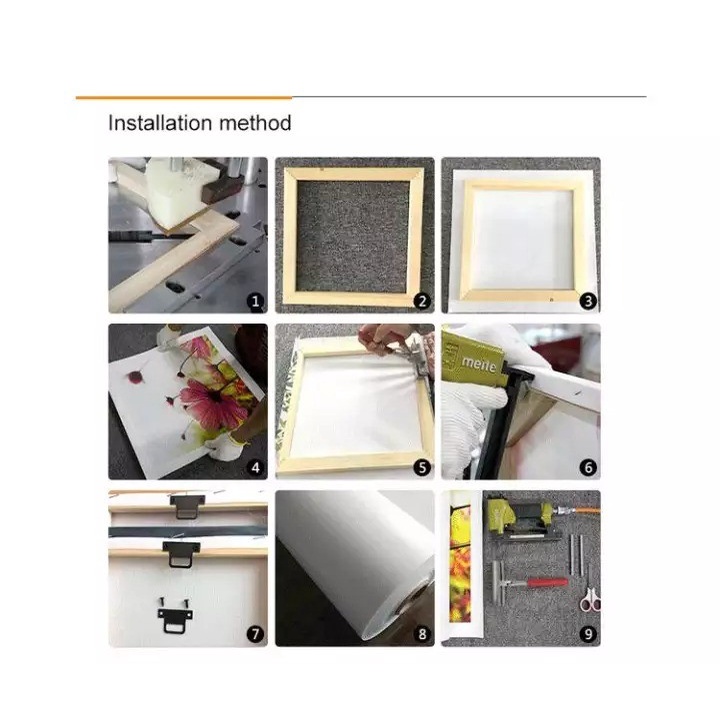 Installation method

1

2

3

4

5

meite

6

7

8

9