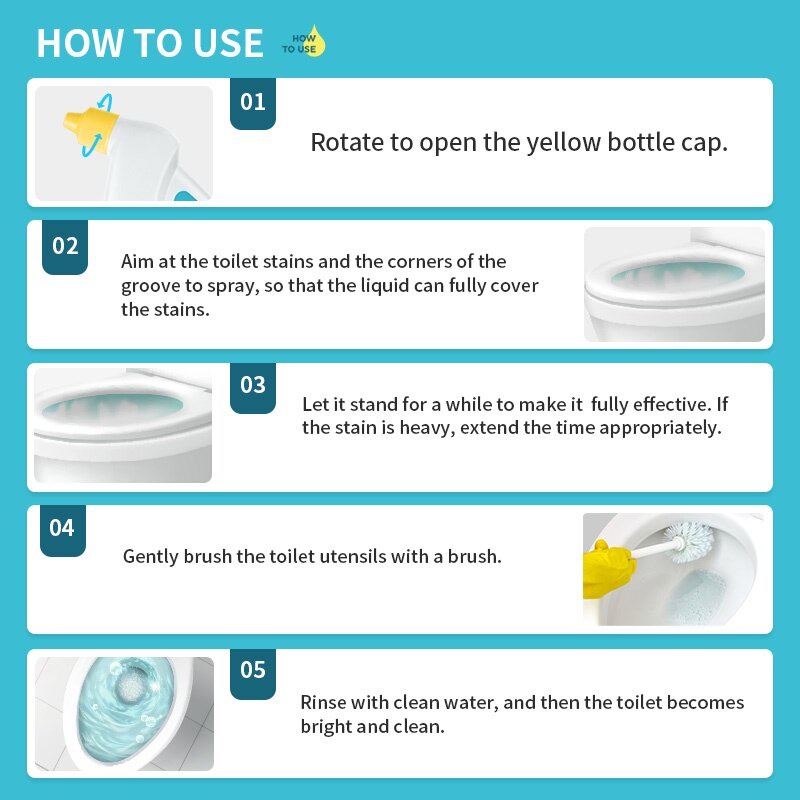 HOW TO USE HOW TO USE

01

Rotate to open the yellow bottle cap.

02

Aim at the toilet stains and the corners of the groove to spray, so that the liquid can fully cover the stains.

03

Let it stand for a while to make it fully effective. If the stain is heavy, extend the time appropriately.

04

Gently brush the toilet utensils with a brush.

05

Rinse with clean water, and then the toilet becomes bright and clean.