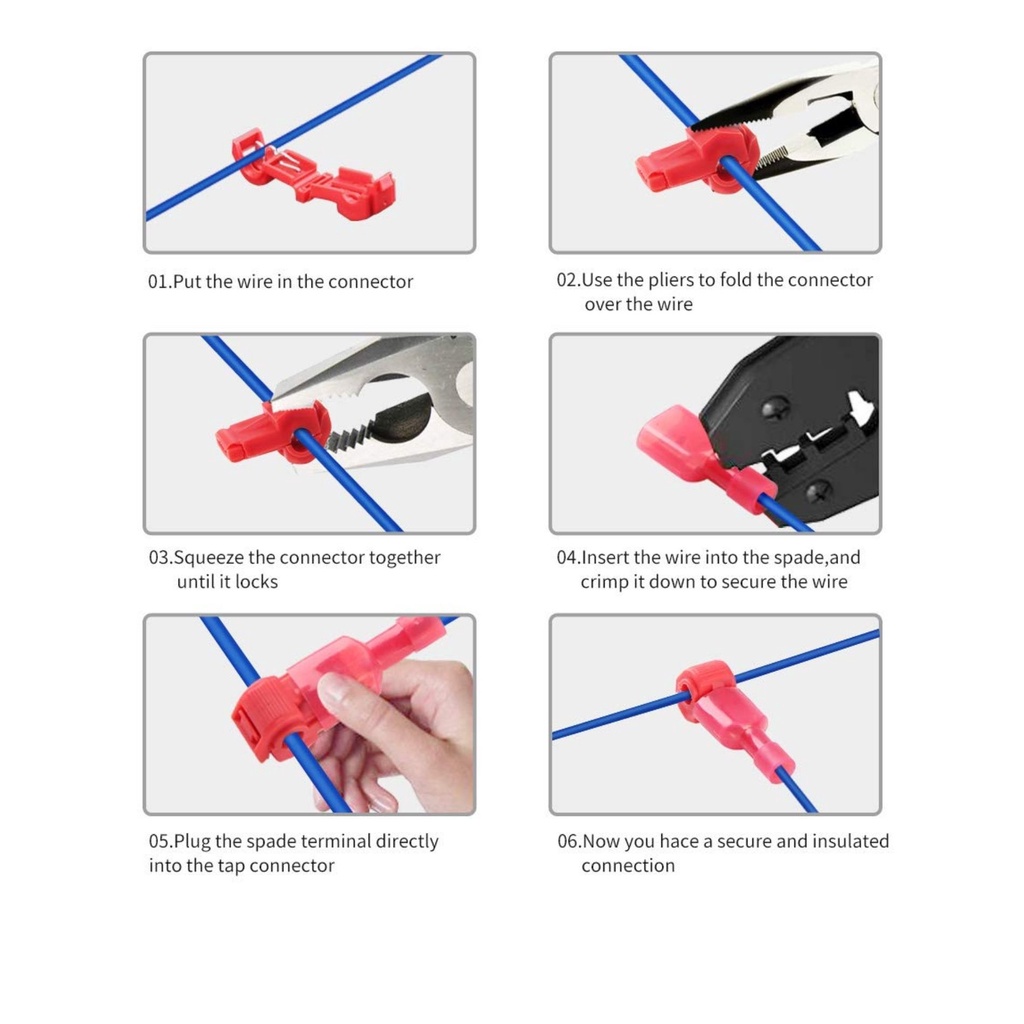 01.Put the wire in the connector

02.Use the pliers to fold the connector over the wire

03.Squeeze the connector together until it locks

04.Insert the wire into the spade,and crimp it down to secure the wire

05.Plug the spade terminal directly into the tap connector

06.Now you hace a secure and insulated connection