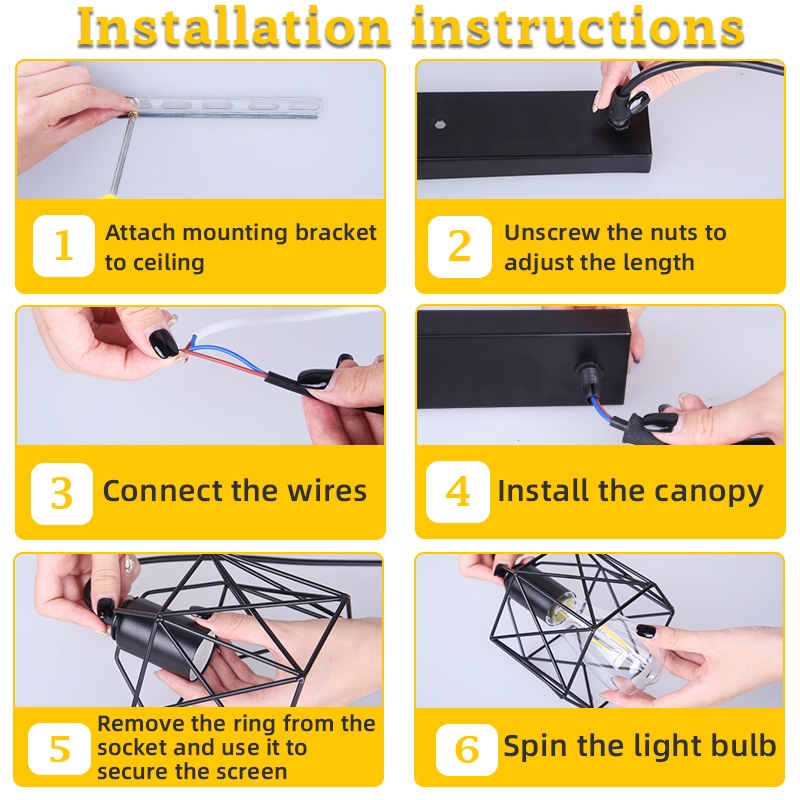 Installation instructions

1 Attach mounting bracket to ceiling

2 Unscrew the nuts to adjust the length

3 Connect the wires

4 Install the canopy

5 Remove the ring from the socket and use it to secure the screen

6 Spin the light bulb