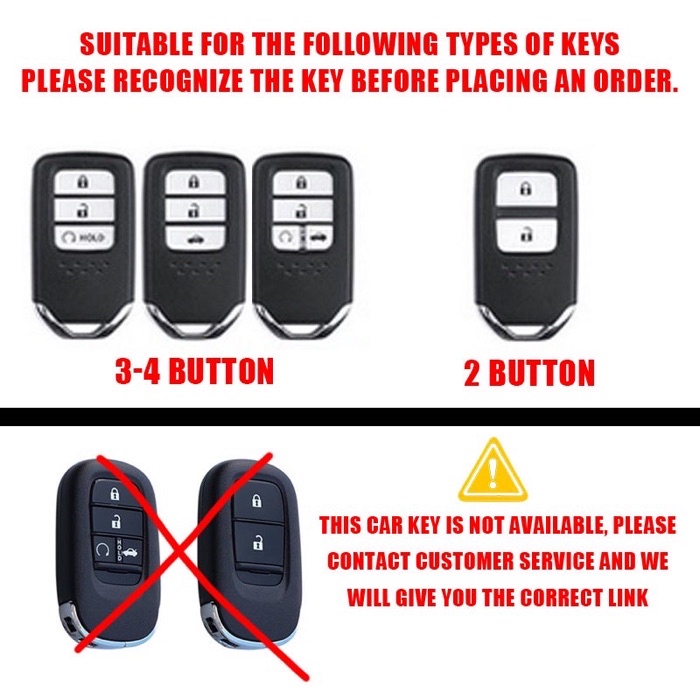 SUITABLE FOR THE FOLLOWING TYPES OF KEYS
PLEASE RECOGNIZE THE KEY BEFORE PLACING AN ORDER.

HOLD

3-4 BUTTON

2 BUTTON

HOLD

THIS CAR KEY IS NOT AVAILABLE, PLEASE CONTACT CUSTOMER SERVICE AND WE WILL GIVE YOU THE CORRECT LINK