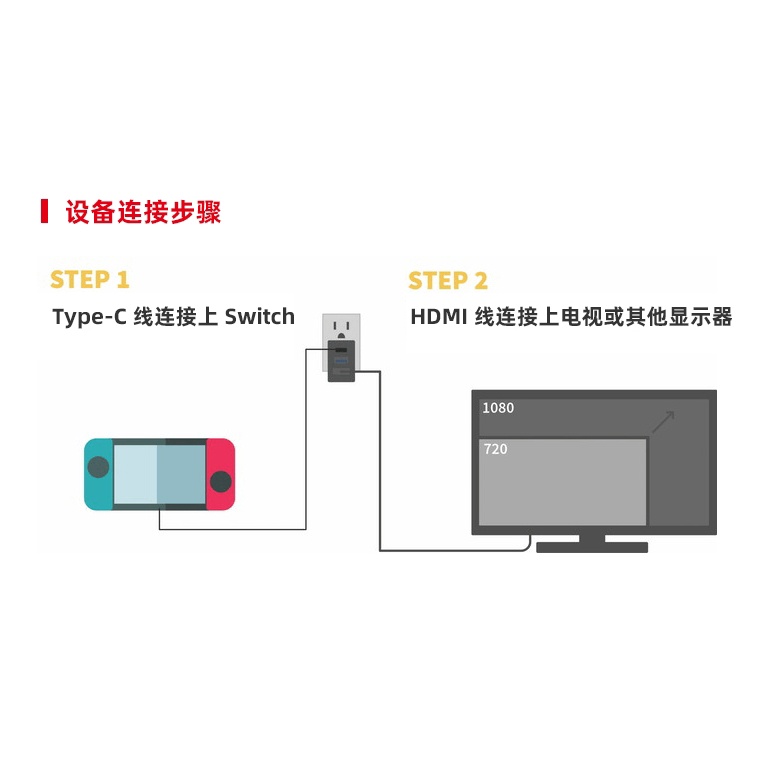 设备连接步骤

STEP 1
Type-C 线连接上 Switch

STEP 2
HDMI 线连接上电视或其他显示器

1080
720