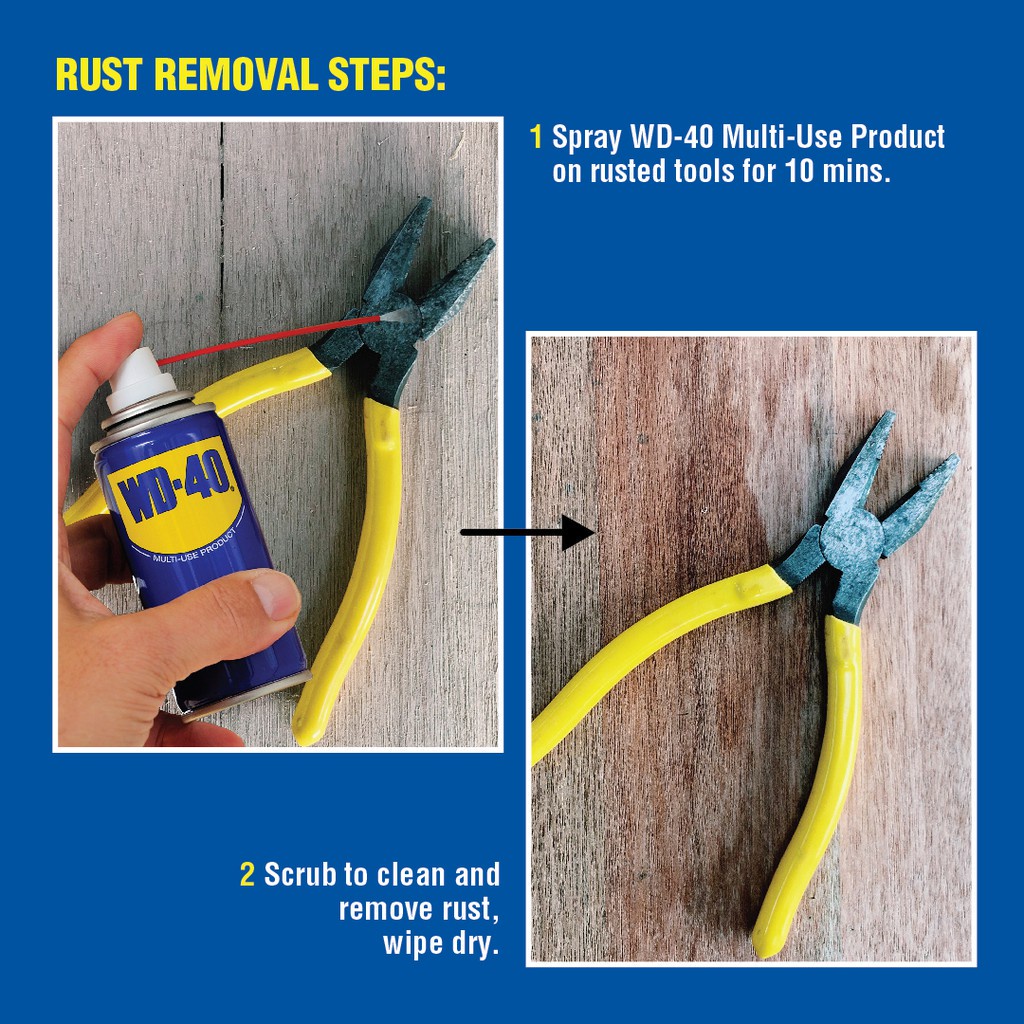 RUST REMOVAL STEPS:

1 Spray WD-40 Multi-Use Product on rusted tools for 10 mins.

WD-40
MULTI-USE PRODUCT

2 Scrub to clean and remove rust, wipe dry.