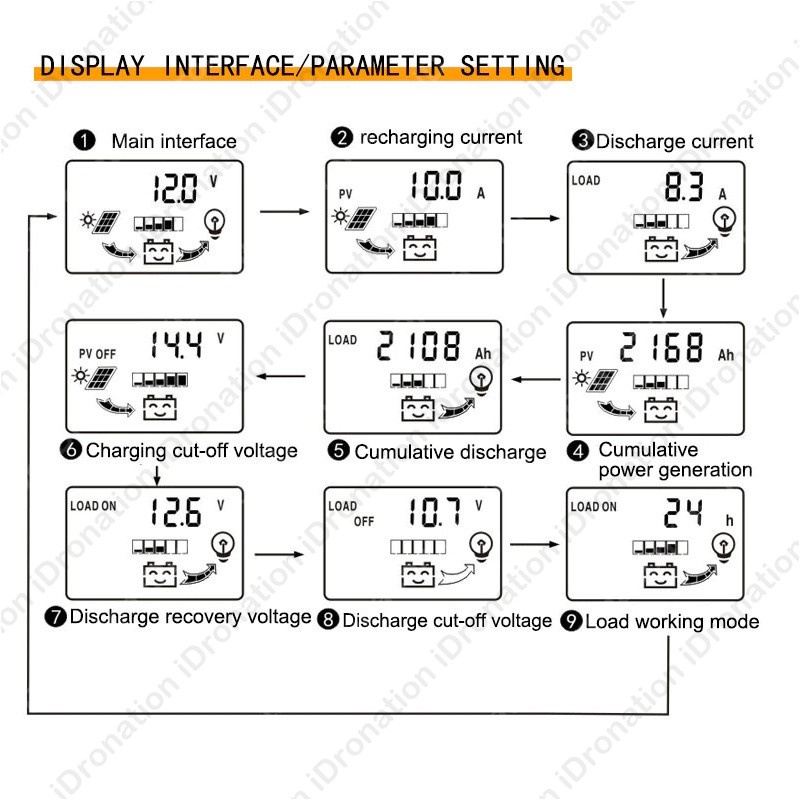 DISPLAY INTERFACE/PARAMETER SETTING

❶ Main interface

12.0 V

❷ recharging current

PV 10.0 A

❸ Discharge current

LOAD 8.3 A

PV 2168 Ah

❹ Cumulative power generation

LOAD 2108 Ah

❺ Cumulative discharge

PV OFF 14.4 V

❻ Charging cut-off voltage

LOAD ON 12.6 V

❼ Discharge recovery voltage

LOAD OFF 10.7 V

❽ Discharge cut-off voltage

LOAD ON 24 h

❾ Load working mode

iDronation