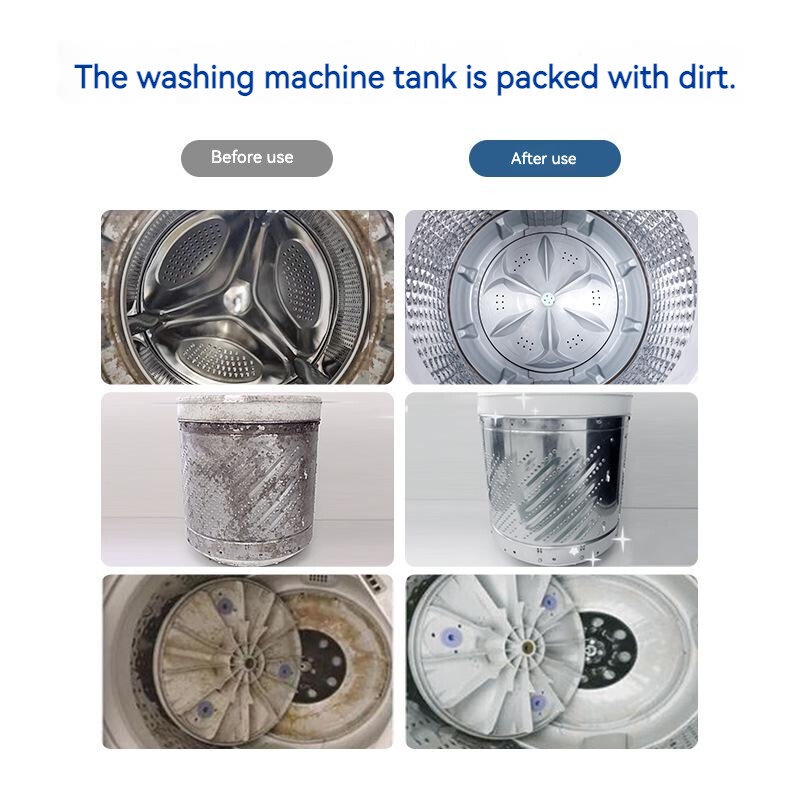 The washing machine tank is packed with dirt.

Before use

After use