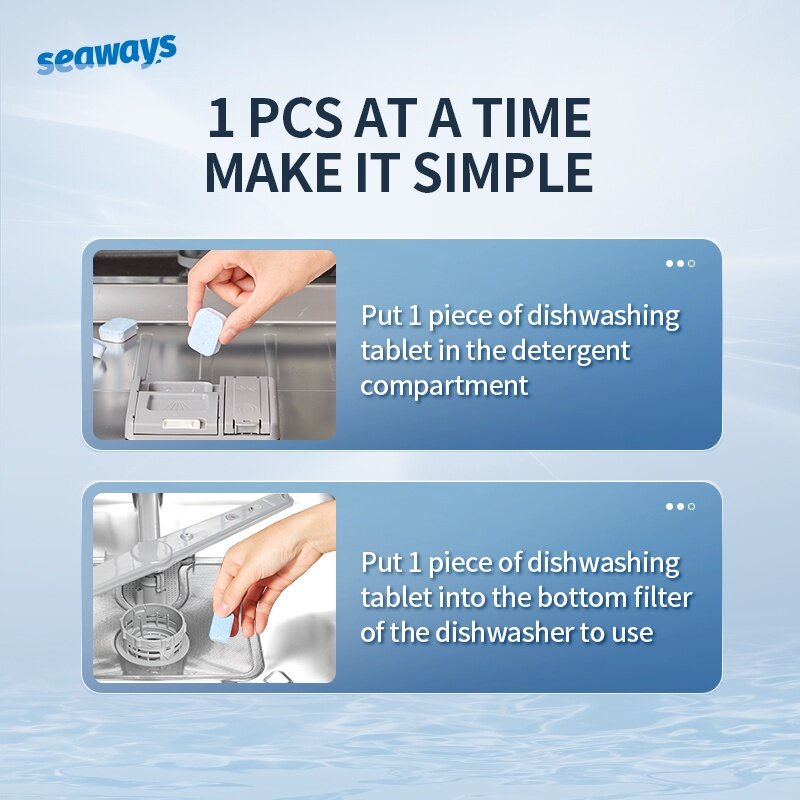 seaways

1 PCS AT A TIME
MAKE IT SIMPLE

Put 1 piece of dishwashing tablet in the detergent compartment

Put 1 piece of dishwashing tablet into the bottom filter of the dishwasher to use