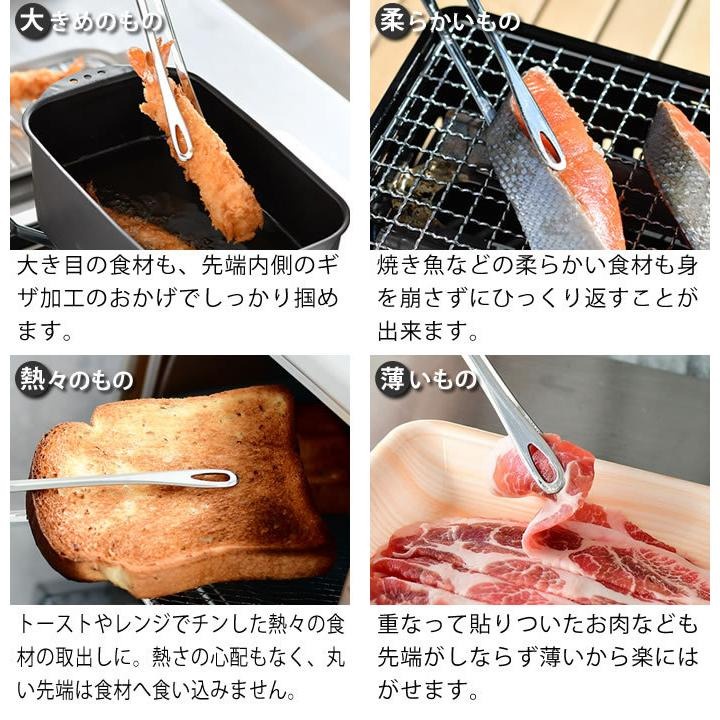 大きめのもの

大き目の食材も、先端内側のギザ加工のおかげでしっかり掴めます。

柔らかいもの

焼き魚などの柔らかい食材も身を崩さずにひっくり返すことが出来ます。

熱々のもの

トーストやレンジでチンした熱々の食材の取出しに。熱さの心配もなく、丸い先端は食材へ食い込みません。

薄いもの

重なって貼りついたお肉なども先端がしならず薄いから楽にはがせます。