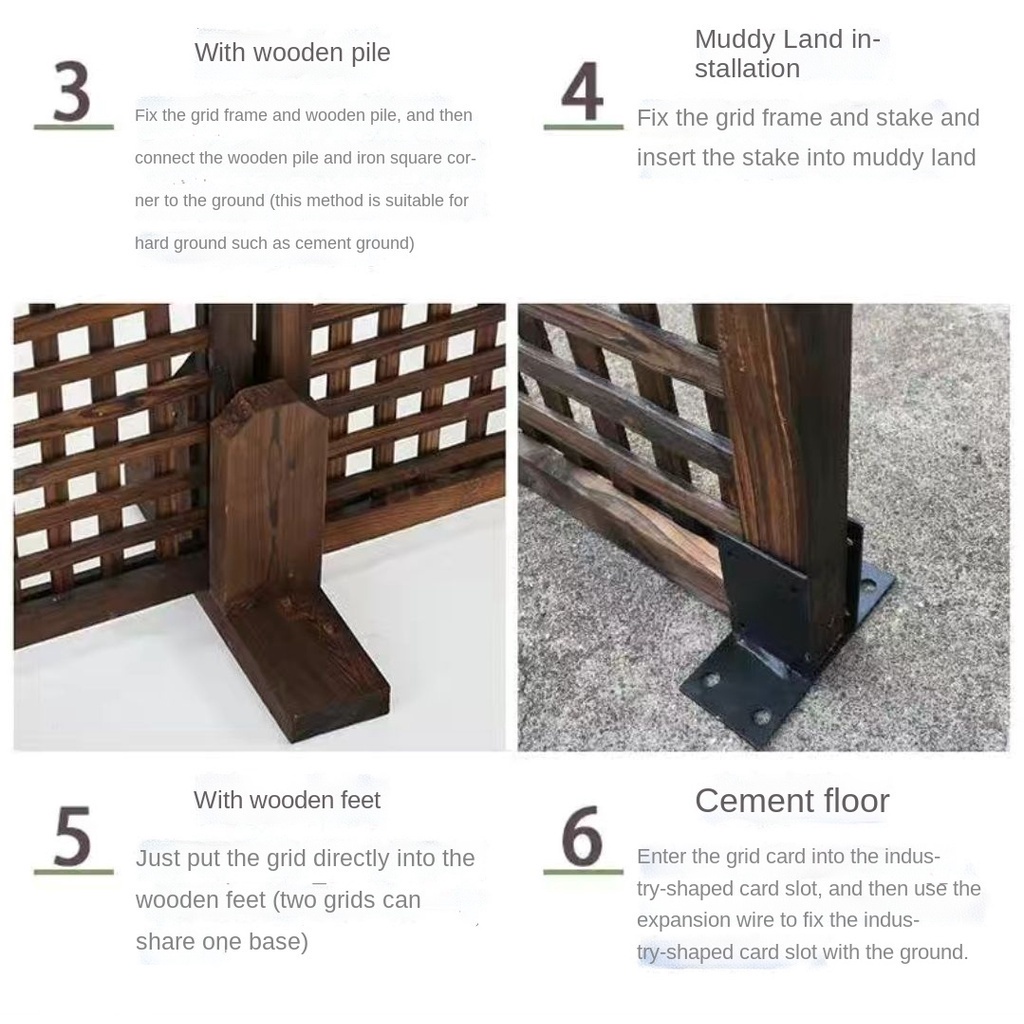 3

With wooden pile

Fix the grid frame and wooden pile, and then connect the wooden pile and iron square corner to the ground (this method is suitable for hard ground such as cement ground)

4

Muddy Land installation

Fix the grid frame and stake and insert the stake into muddy land

5

With wooden feet

Just put the grid directly into the wooden feet (two grids can share one base)

6

Cement floor

Enter the grid card into the industry-shaped card slot, and then use the expansion wire to fix the industry-shaped card slot with the ground.