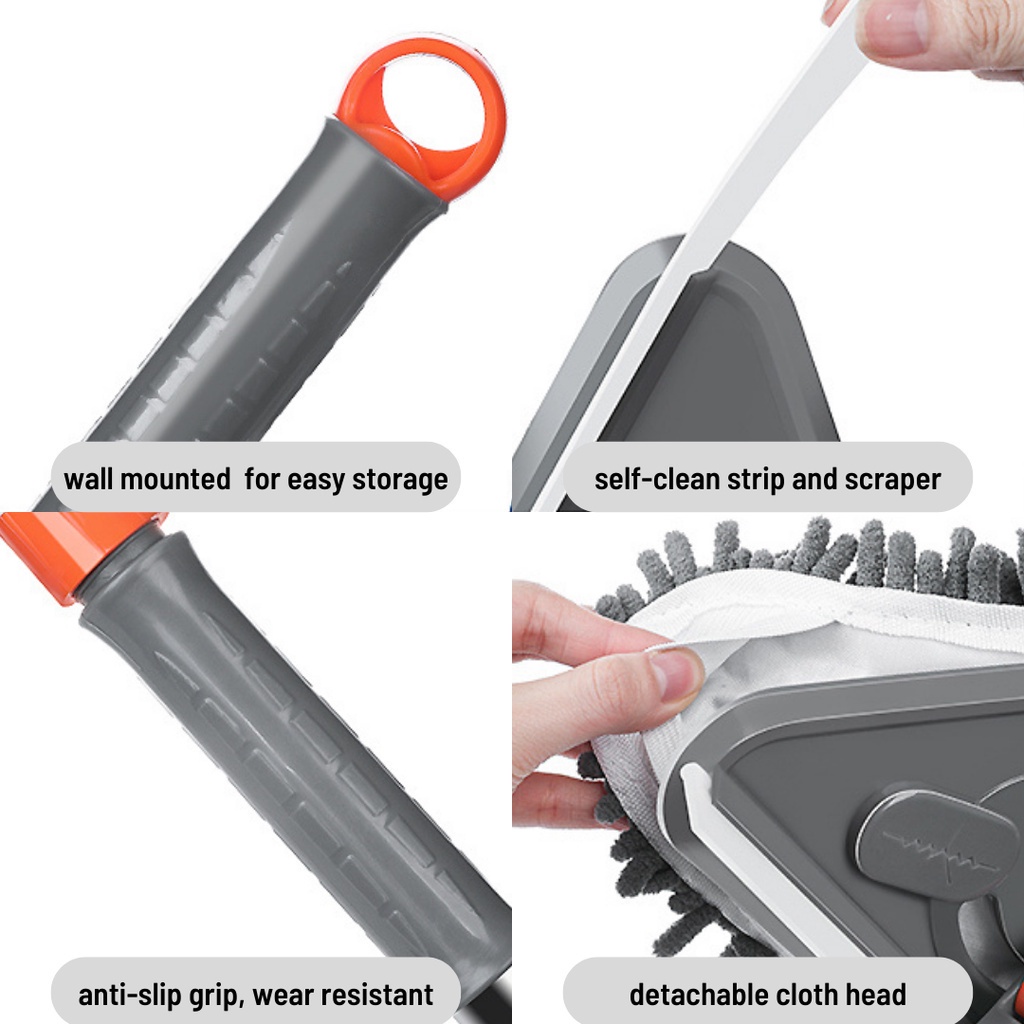 wall mounted  for easy storage

self-clean strip and scraper

anti-slip grip, wear resistant

detachable cloth head