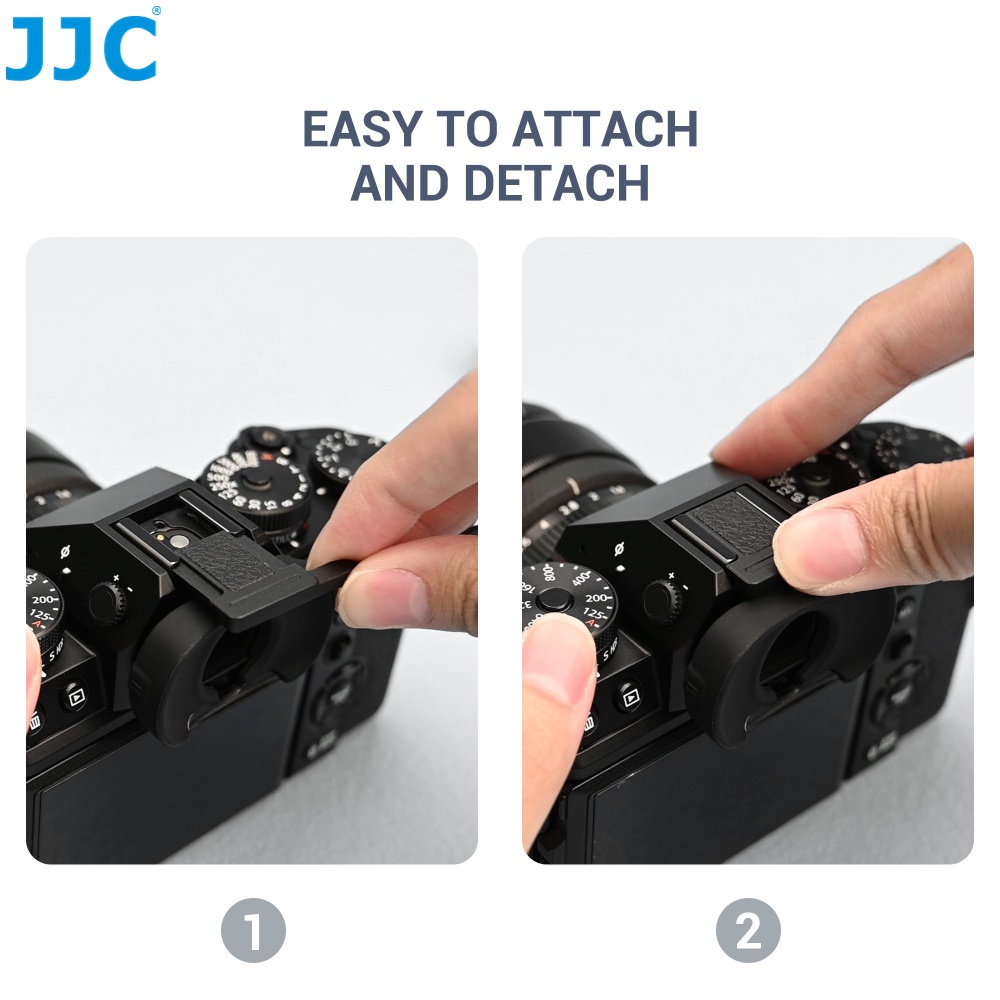 JJC®

EASY TO ATTACH AND DETACH

1

2