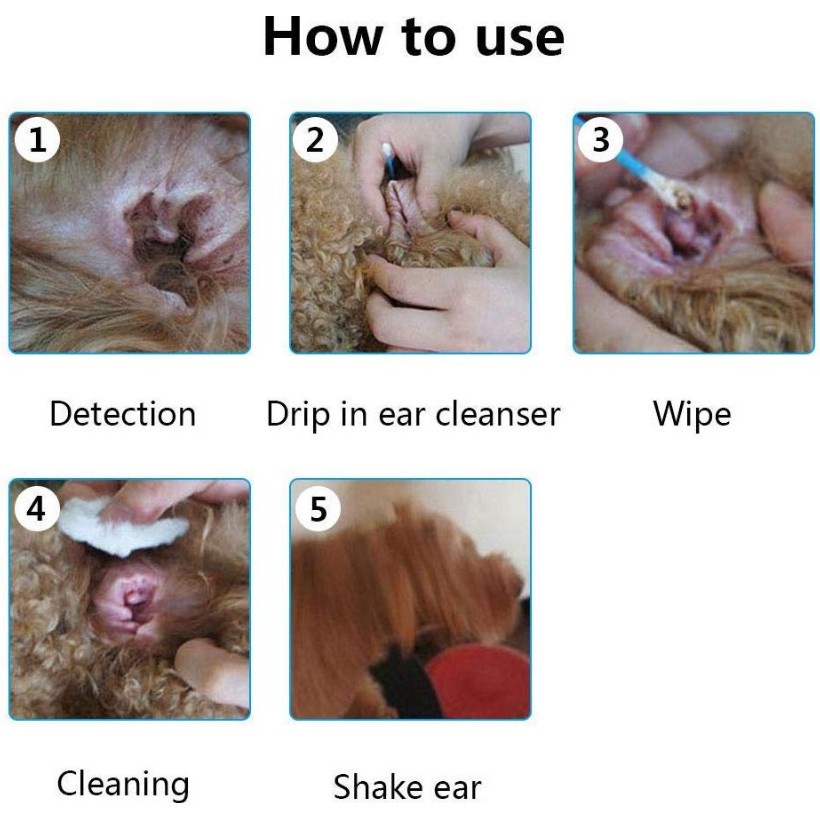 How to use

1

Detection

2

Drip in ear cleanser

3

Wipe

4

Cleaning

5

Shake ear