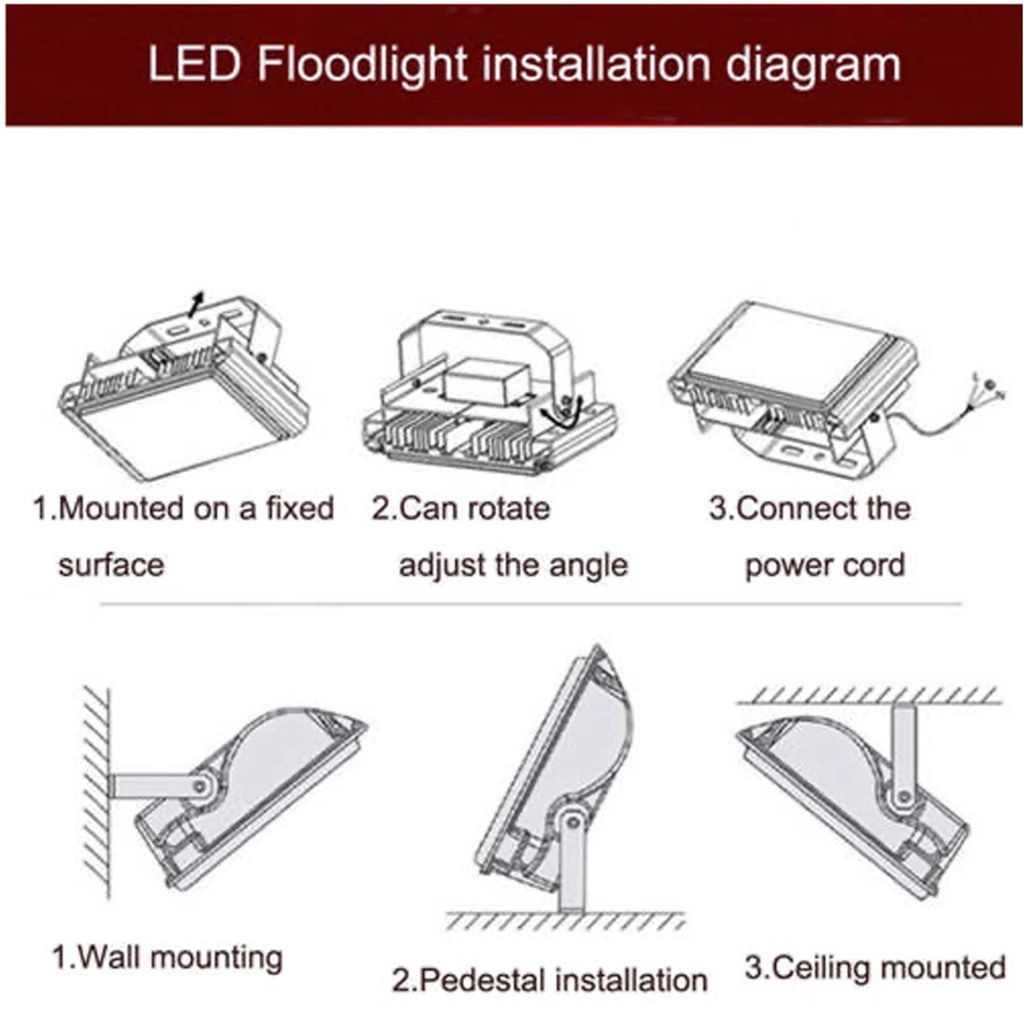 LED Floodlight installation diagram

1.Mounted on a fixed surface

2.Can rotate adjust the angle

3.Connect the power cord

1.Wall mounting

2.Pedestal installation

3.Ceiling mounted