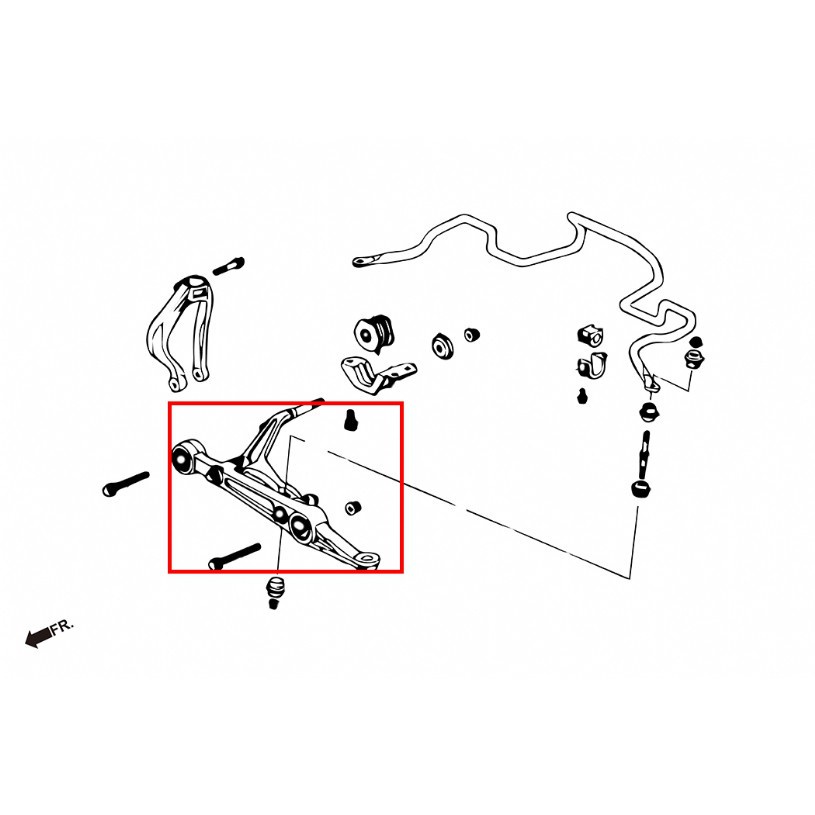 FR.