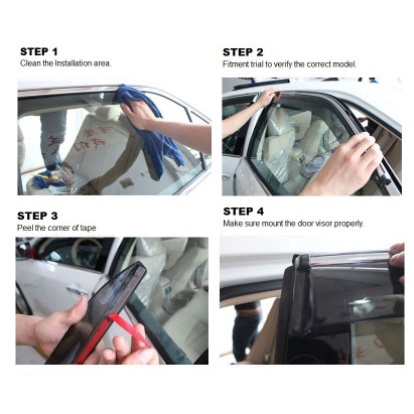 STEP 1
Clean the Installation area.

STEP 2
Fitment trial to verify the correct model.

STEP 3
Peel the corner of tape

STEP 4
Make sure mount the door visor properly.