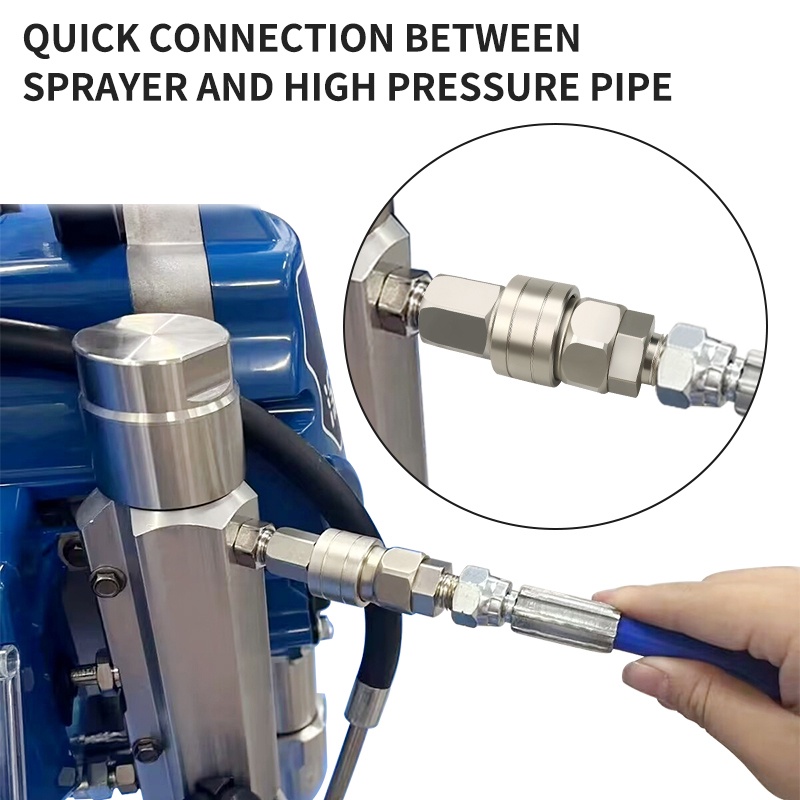 QUICK CONNECTION BETWEEN SPRAYER AND HIGH PRESSURE PIPE